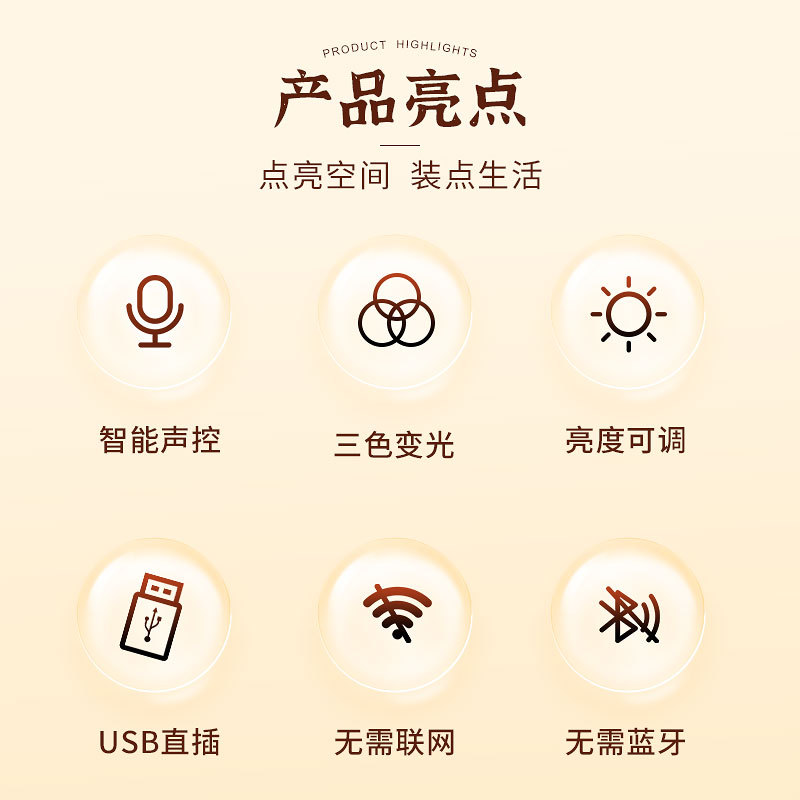 PRODUCT HIGHLIGHTS

产品亮点

点亮空间 装点生活

智能声控 三色变光 亮度可调

USB直插 无需联网 无需蓝牙