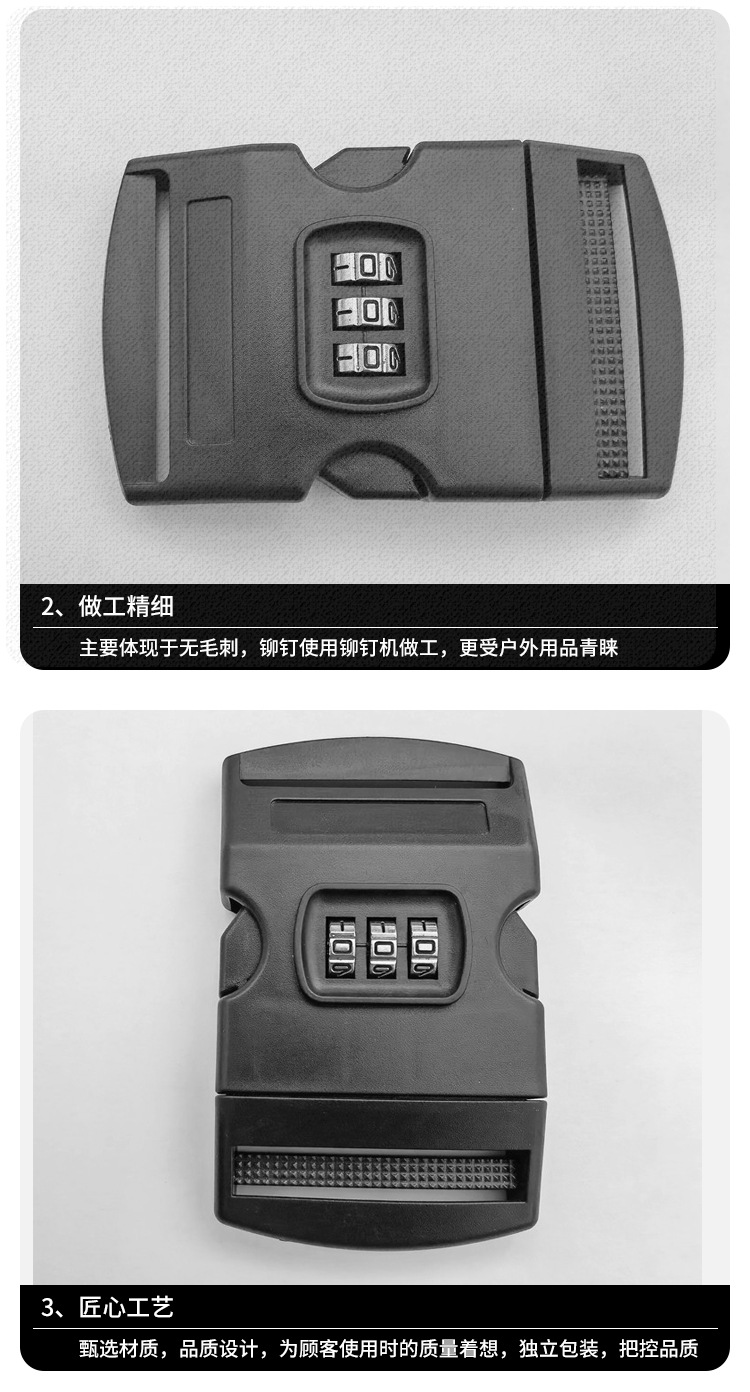 2、做工精细

主要体现于无毛刺，铆钉使用铆钉机做工，更受户外用品青睐

3、匠心工艺

甄选材质，品质设计，为顾客使用时的质量着想，独立包装，把控品质