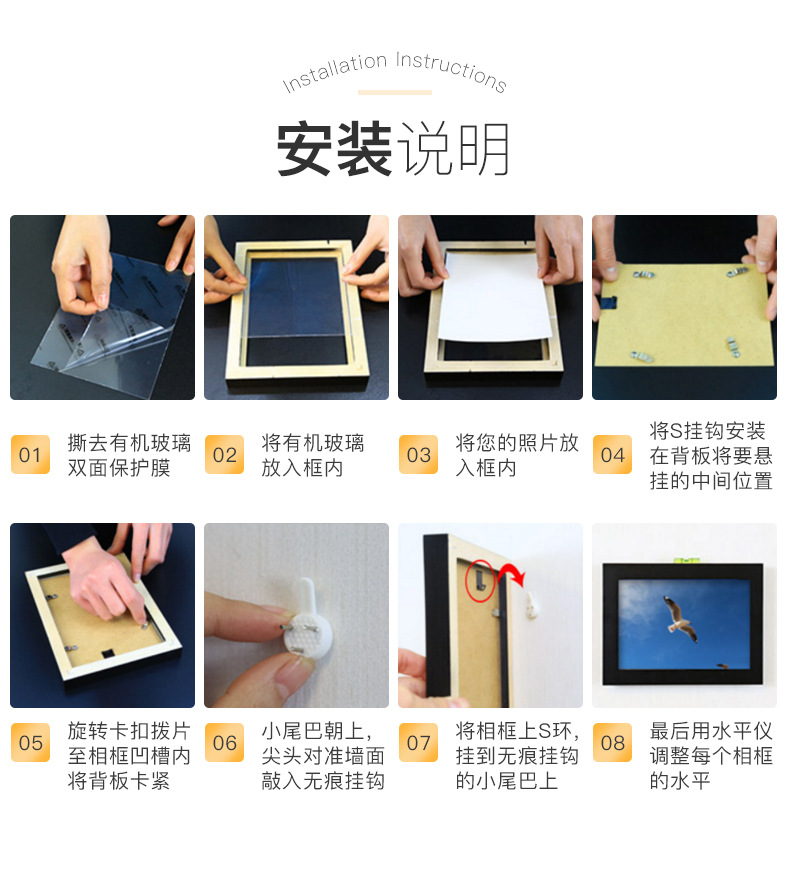 Installation Instructions

安装说明

01 撕去有机玻璃双面保护膜

02 将有机玻璃放入框内

03 将您的照片放入框内

04 将S挂钩安装在背板将要悬挂的中间位置

05 旋转卡扣拨片至相框凹槽内将背板卡紧

06 小尾巴朝上，尖头对准墙面敲入无痕挂钩

07 将相框上S环，挂到无痕挂钩的小尾巴上

08 最后用水平仪调整每个相框的水平