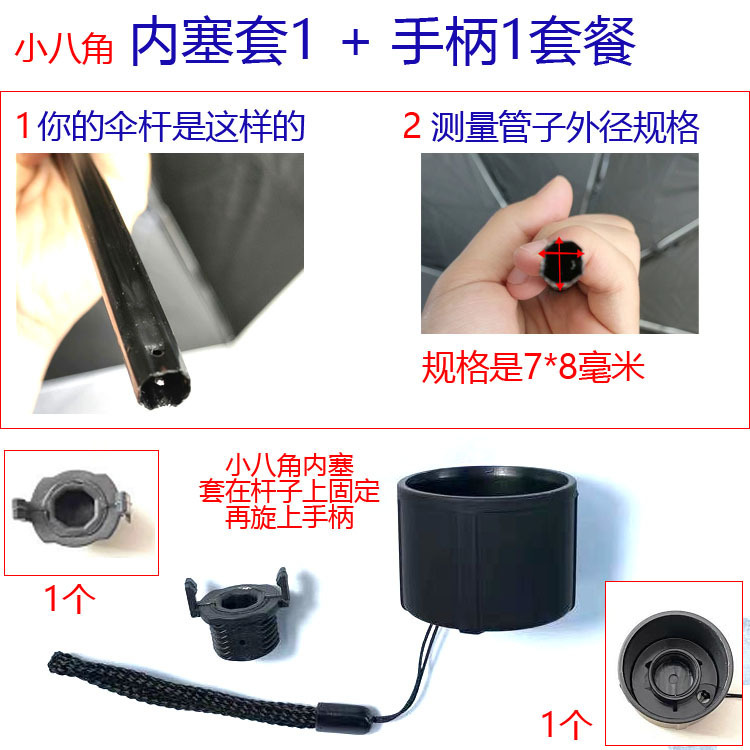 小八角 内塞套1 + 手柄1套餐

1 你的伞杆是这样的

2 测量管子外径规格

规格是7*8毫米

小八角内塞
套在杆子上固定
再旋上手柄

1个

1个