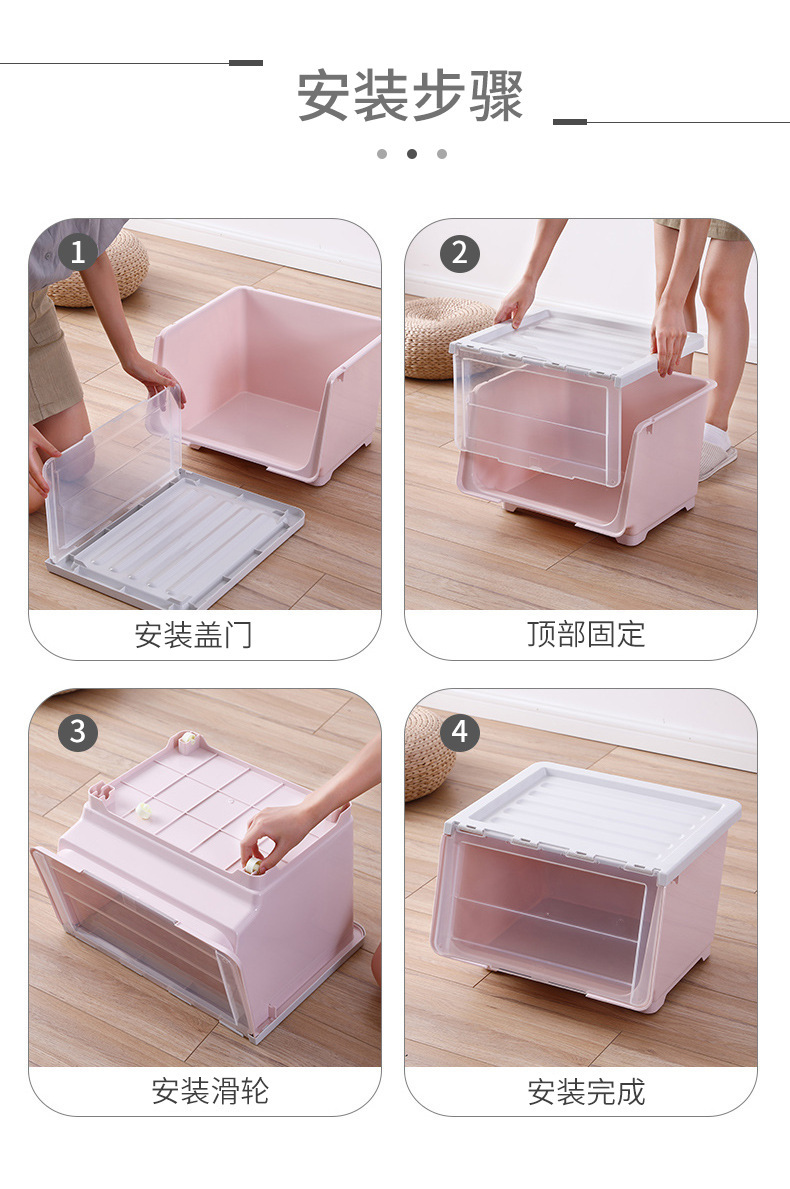 安装步骤

1
安装盖门

2
顶部固定

3
安装滑轮

4
安装完成