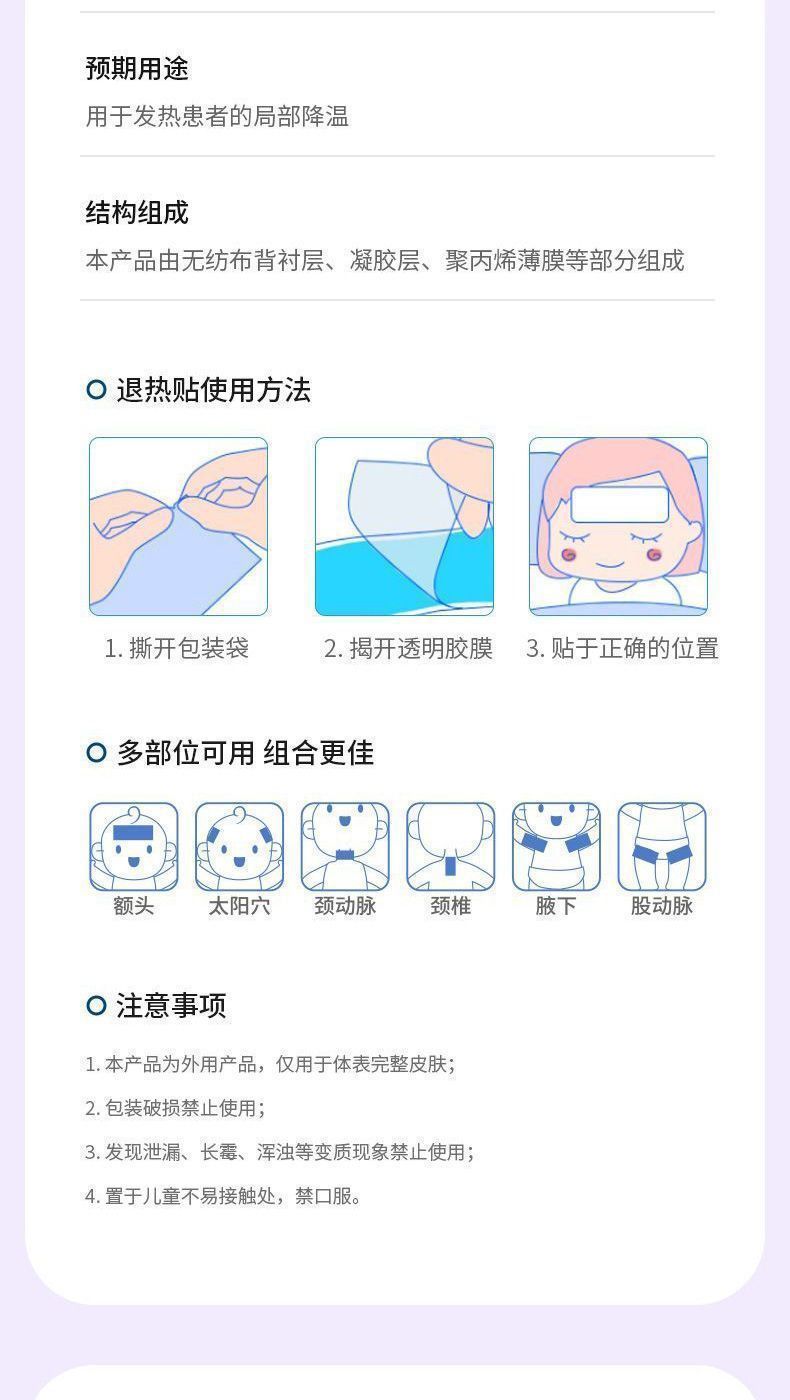 预期用途
用于发热患者的局部降温

结构组成
本产品由无纺布背衬层、凝胶层、聚丙烯薄膜等部分组成

退热贴使用方法

1. 撕开包装袋
2. 揭开透明胶膜
3. 贴于正确的位置

多部位可用 组合更佳

额头
太阳穴
颈动脉
颈椎
腋下
股动脉

注意事项

1. 本产品为外用产品，仅用于体表完整皮肤；
2. 包装破损禁止使用；
3. 发现泄漏、长霉、浑浊等变质现象禁止使用；
4. 置于儿童不易接触处，禁口服。