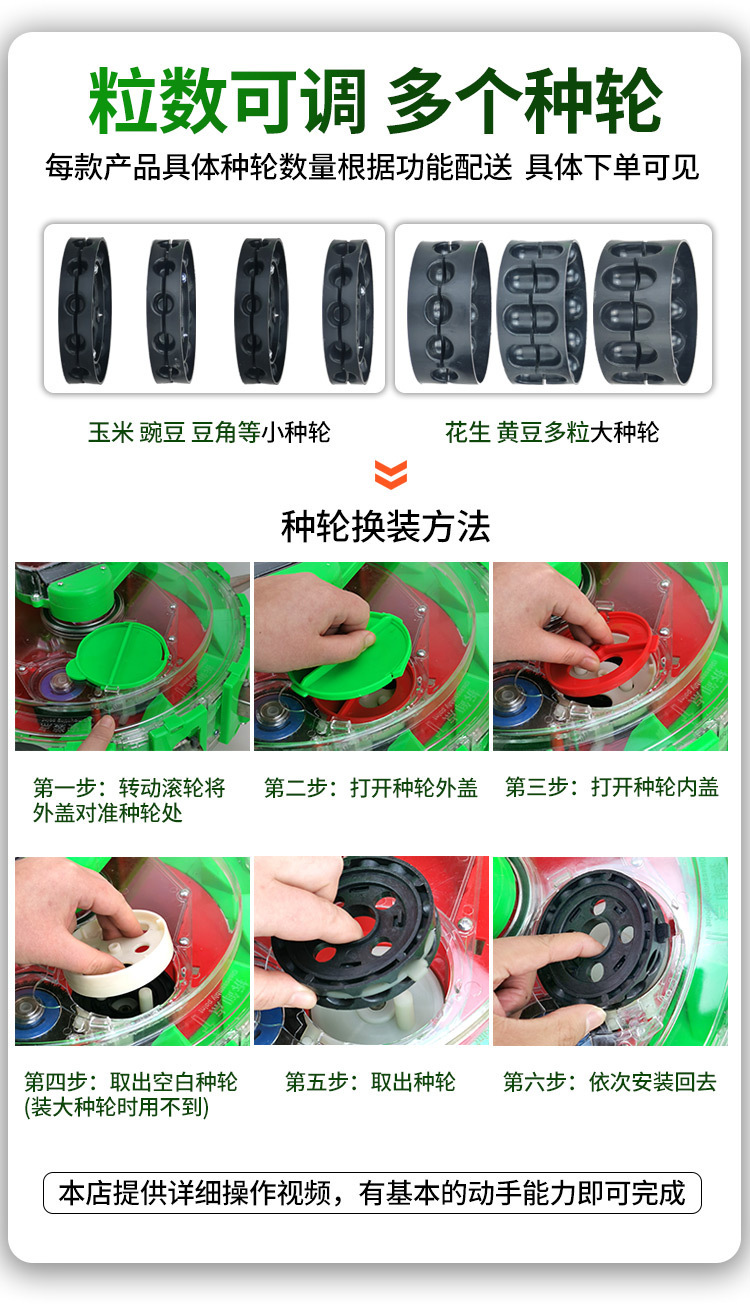 粒数可调 多个种轮

每款产品具体种轮数量根据功能配送 具体下单可见

玉米 豌豆 豆角等小种轮

花生 黄豆多粒大种轮

种轮换装方法

第一步：转动滚轮将外盖对准种轮处

第二步：打开种轮外盖

第三步：打开种轮内盖

第四步：取出空白种轮
(装大种轮时用不到)

第五步：取出种轮

第六步：依次安装回去

本店提供详细操作视频，有基本的动手能力即可完成