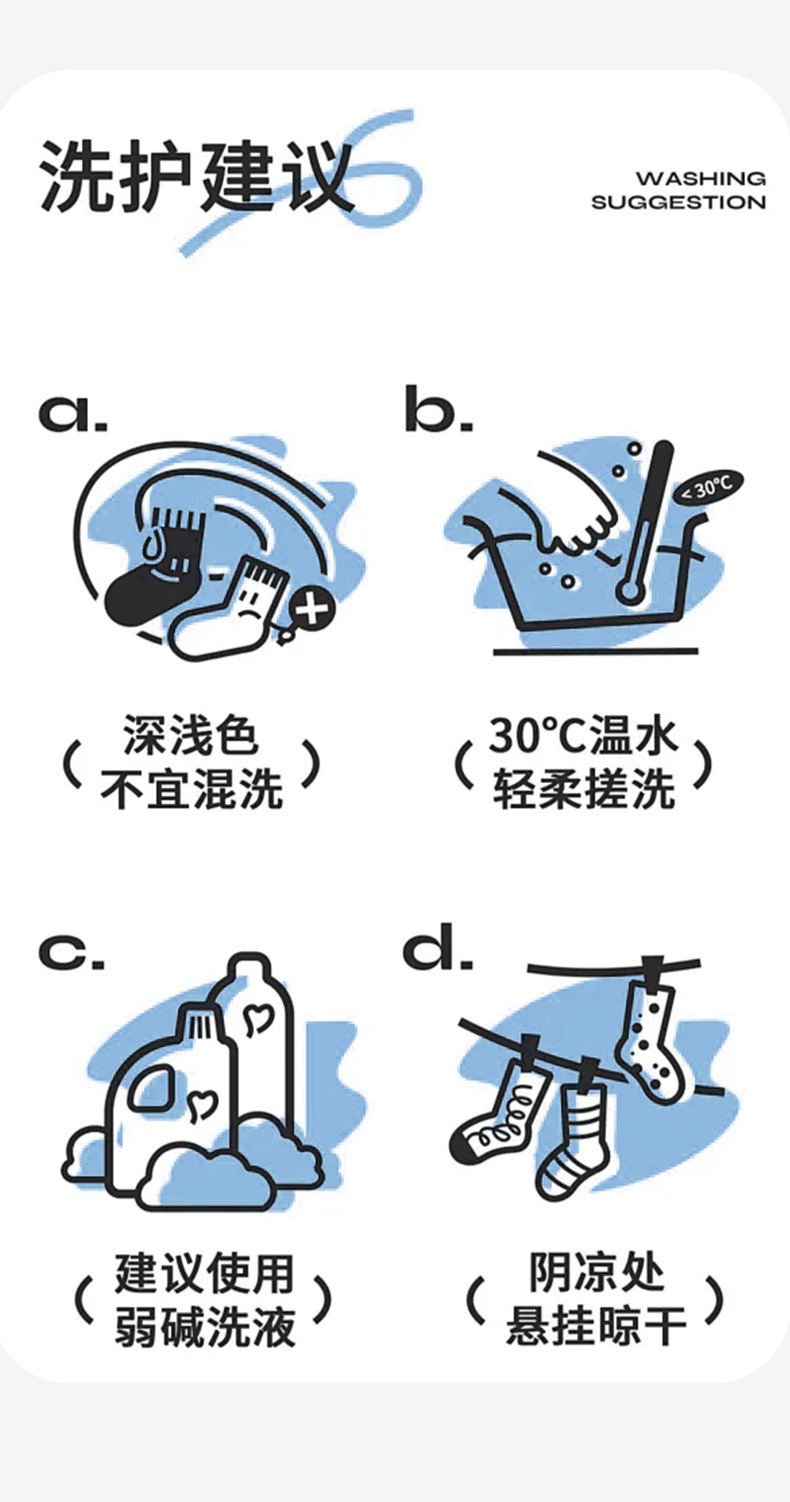 洗护建议

WASHING SUGGESTION

a.

（深浅色 不宜混洗）

b.

< 30°C

（30°C温水 轻柔搓洗）

c.

（建议使用 弱碱洗液）

d.

（阴凉处 悬挂晾干）