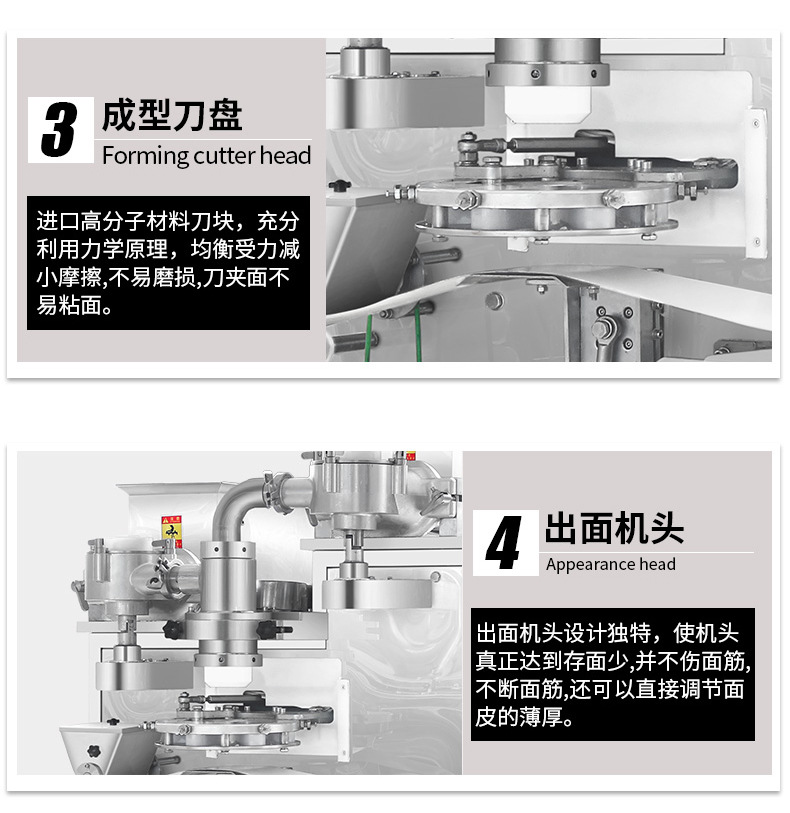 3 成型刀盘
Forming cutter head

进口高分子材料刀块，充分利用力学原理，均衡受力减小摩擦,不易磨损,刀夹面不易粘面。

4 出面机头
Appearance head

出面机头设计独特，使机头真正达到存面少,并不伤面筋,不断面筋,还可以直接调节面皮的薄厚。