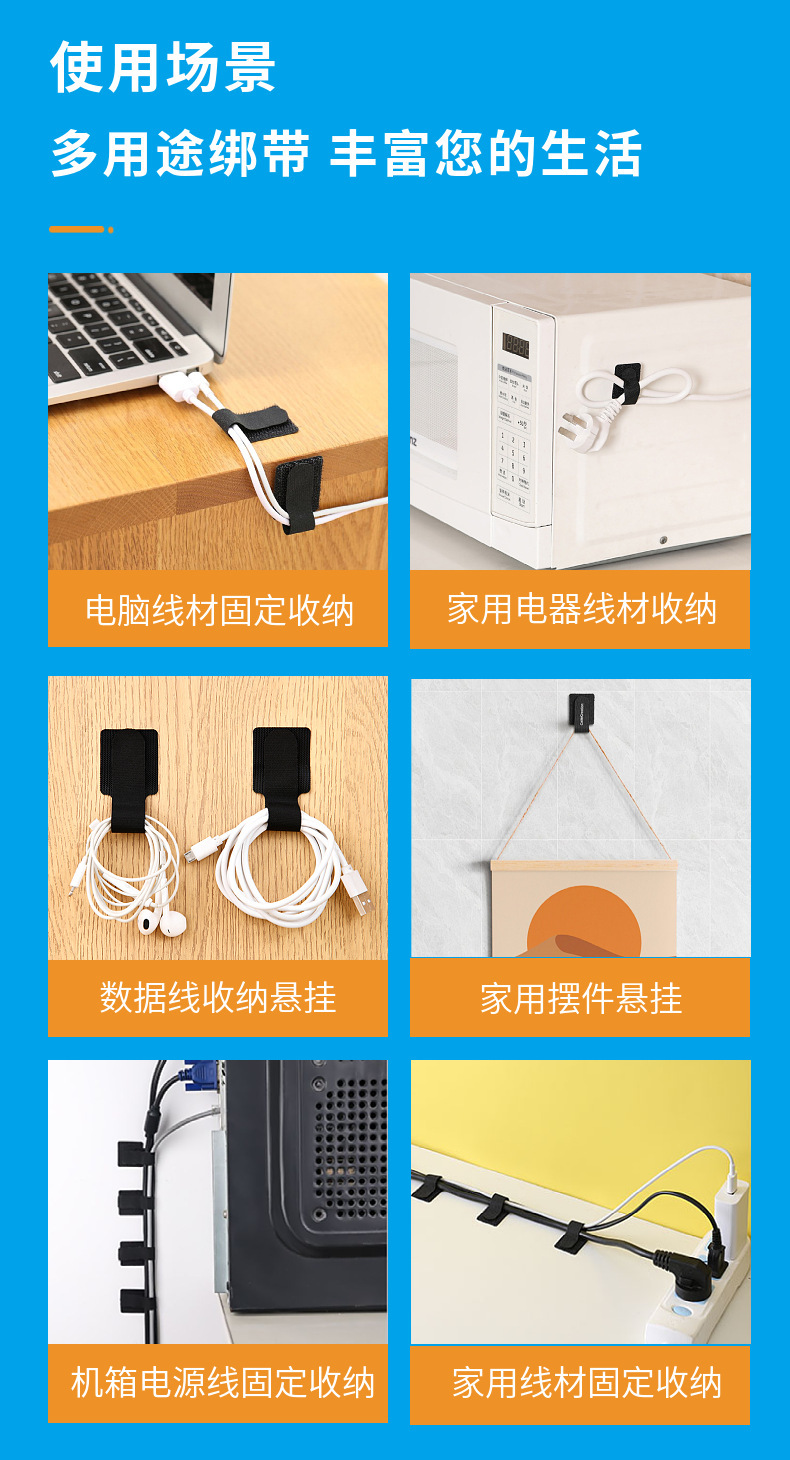 使用场景

多用途绑带 丰富您的生活

电脑线材固定收纳

家用电器线材收纳

数据线收纳悬挂

家用摆件悬挂

机箱电源线固定收纳

家用线材固定收纳