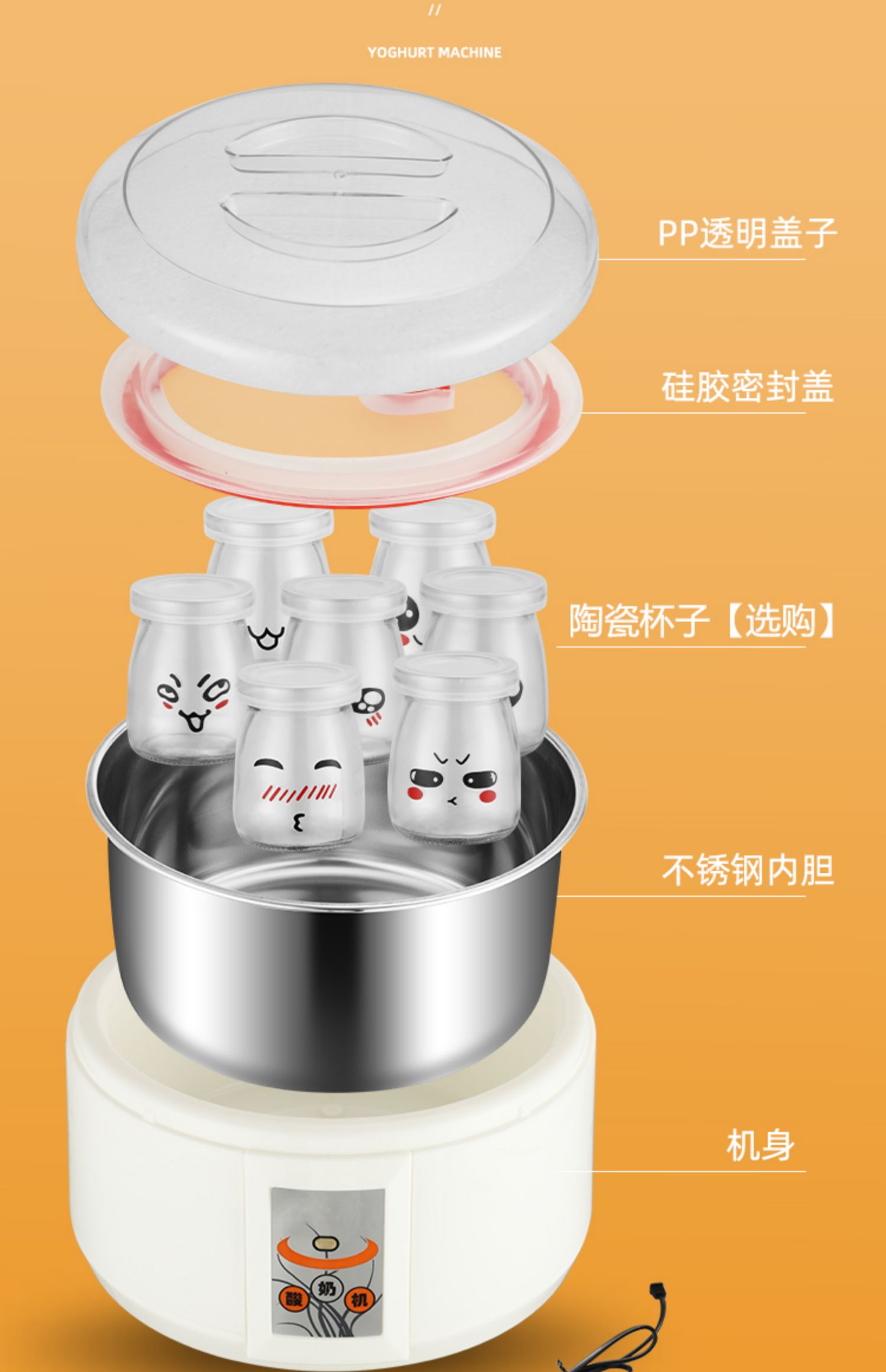 //

YOGHURT MACHINE

PP透明盖子

硅胶密封盖

陶瓷杯子【选购】

不锈钢内胆

机身

酸 奶 机