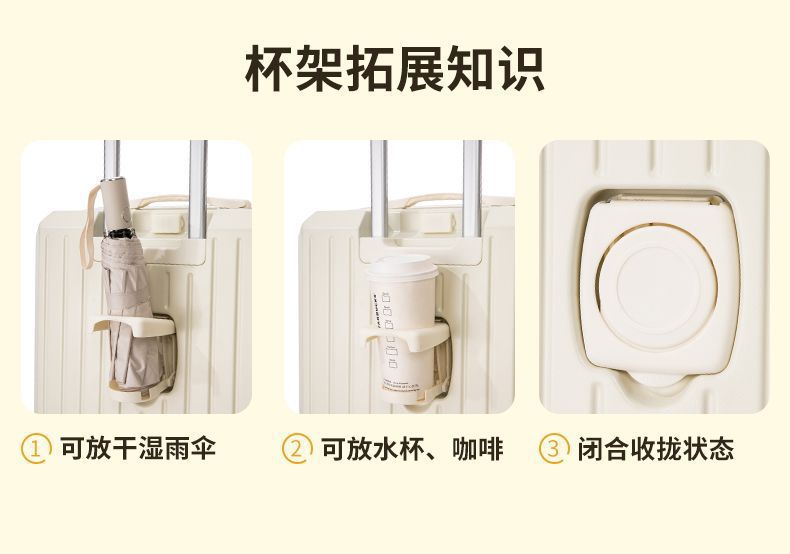 杯架拓展知识

① 可放干湿雨伞

② 可放水杯、咖啡

③ 闭合收拢状态