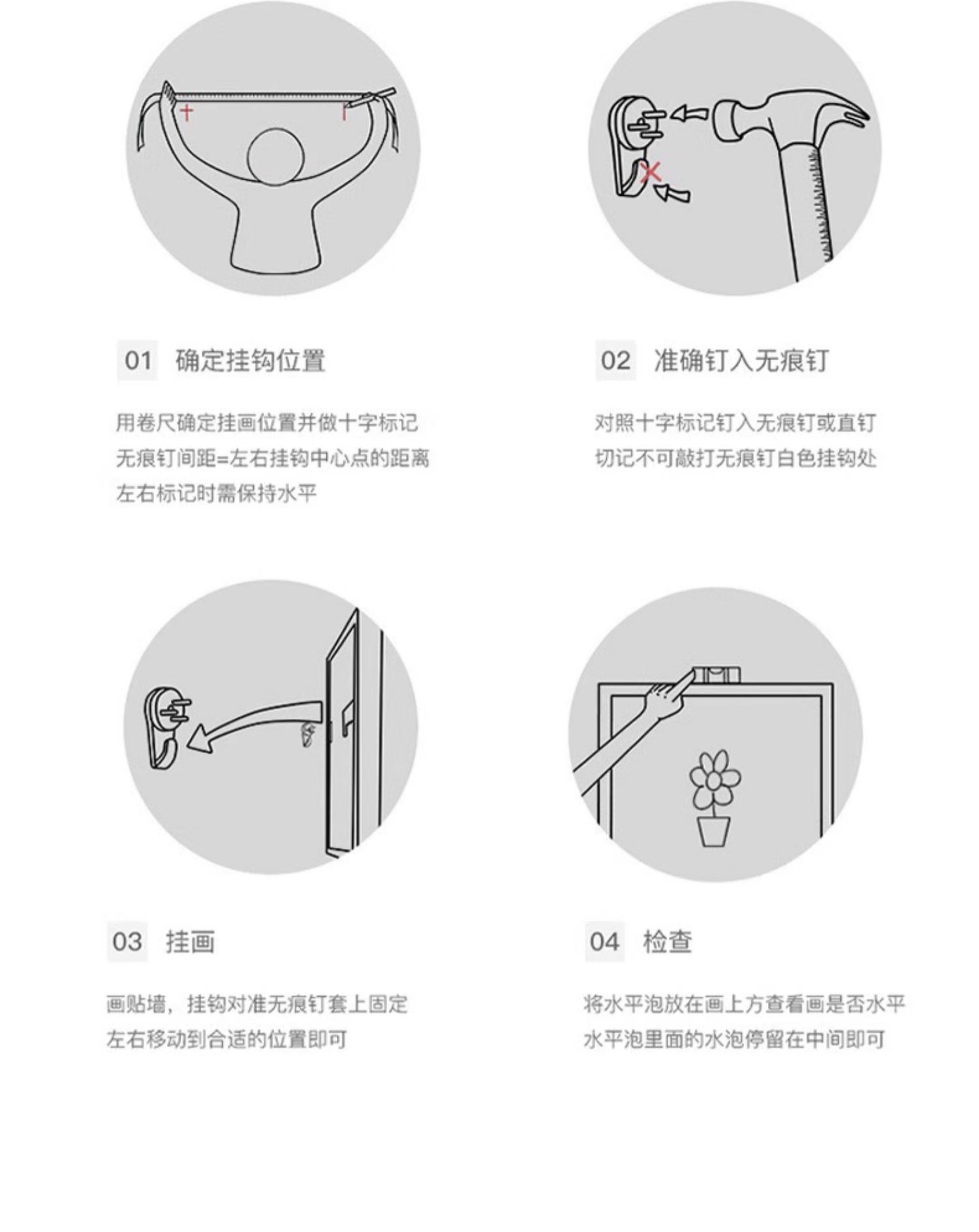 01 确定挂钩位置

用卷尺确定挂画位置并做十字标记
无痕钉间距=左右挂钩中心点的距离
左右标记时需保持水平

02 准确钉入无痕钉

对照十字标记钉入无痕钉或直钉
切记不可敲打无痕钉白色挂钩处

03 挂画

画贴墙，挂钩对准无痕钉套上固定
左右移动到合适的位置即可

04 检查

将水平泡放在画上方查看画是否水平
水平泡里面的水泡停留在中间即可