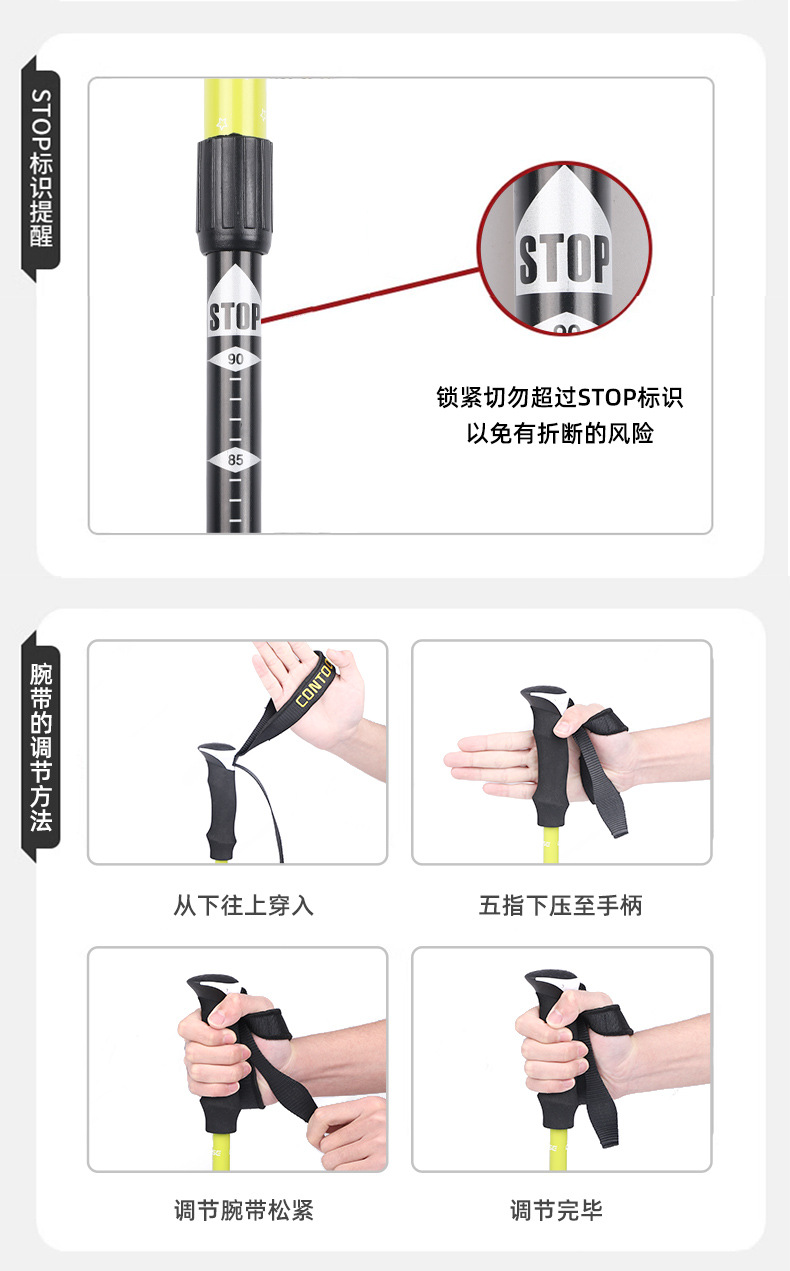 STOP标识提醒

STOP

90

85

STOP

锁紧切勿超过STOP标识
以免有折断的风险

腕带的调节方法

CONTO

从下往上穿入

五指下压至手柄

调节腕带松紧

调节完毕