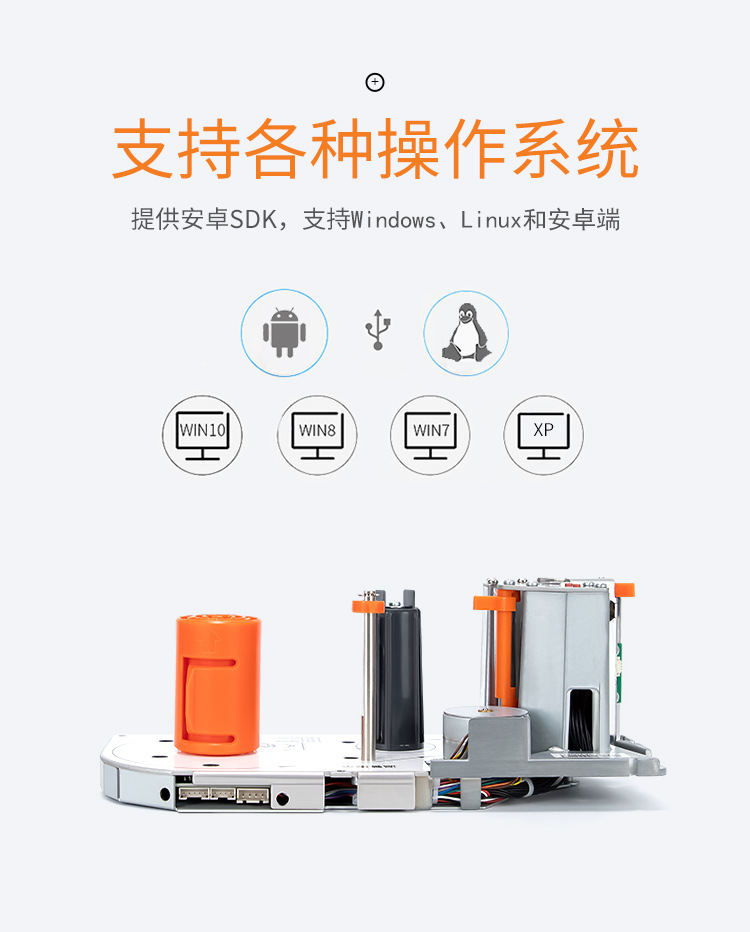 支持各种操作系统

提供安卓SDK，支持Windows、Linux和安卓端

WIN10

WIN8

WIN7

XP