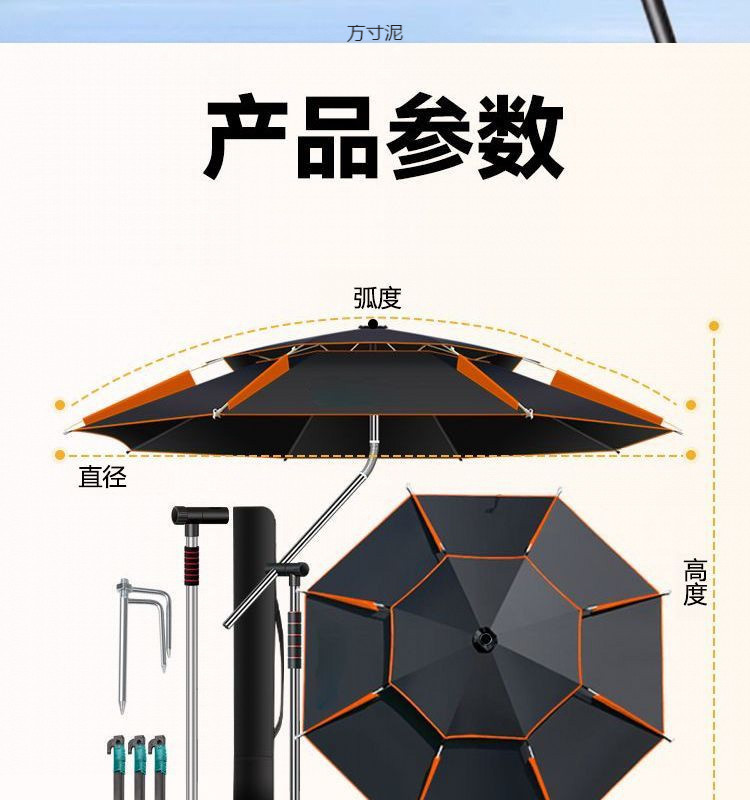 方寸泥

产品参数

弧度

直径

高度