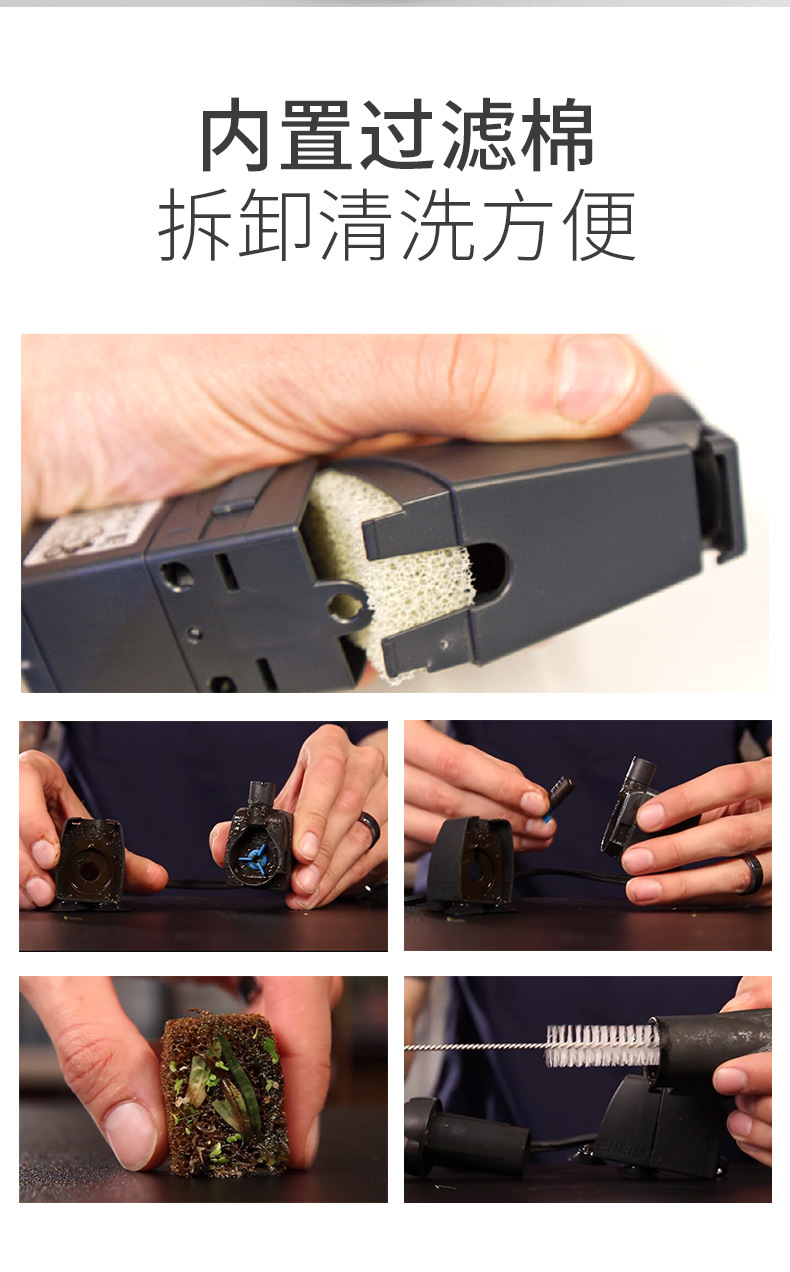 内置过滤棉
拆卸清洗方便