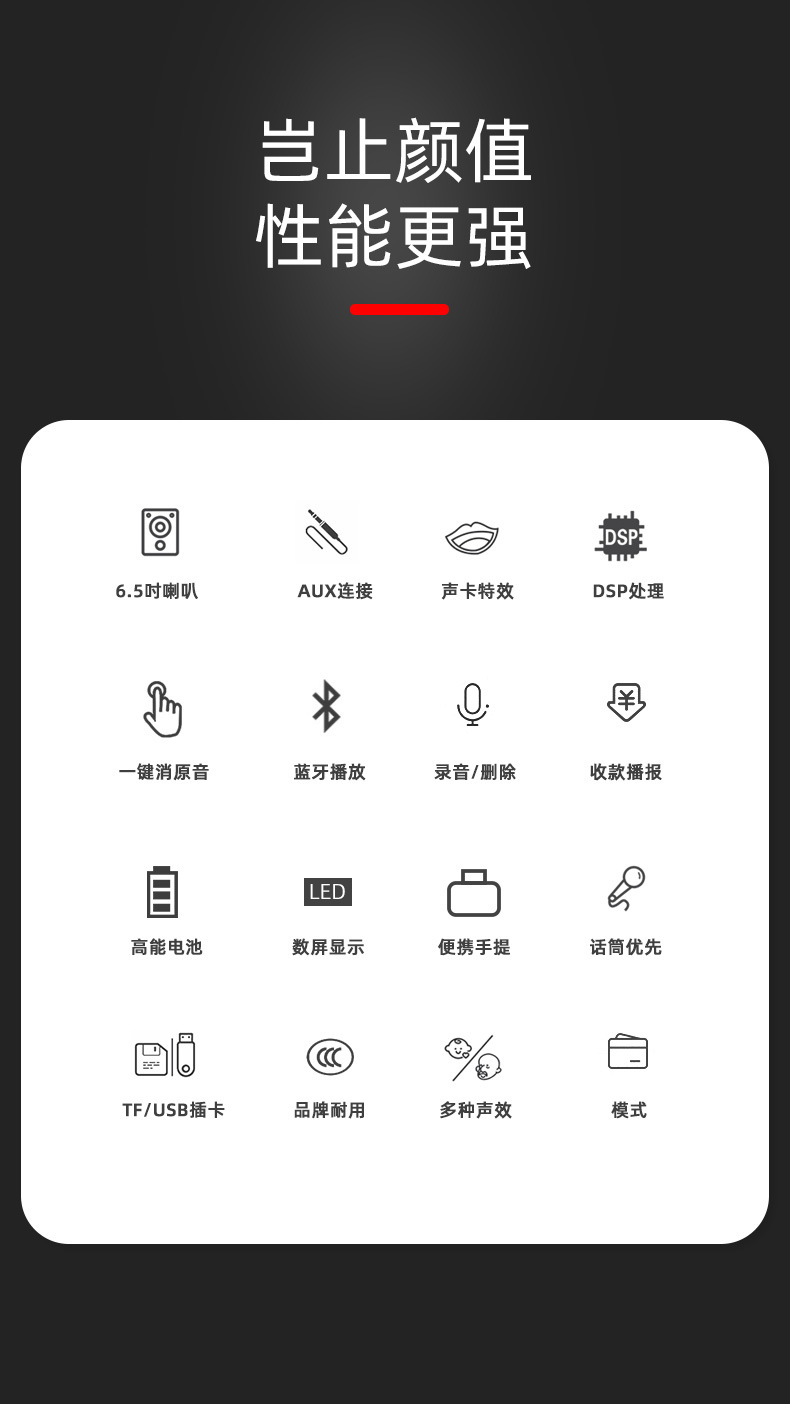 岂止颜值
性能更强

DSP

6.5吋喇叭

AUX连接

声卡特效

DSP处理

一键消原音

蓝牙播放

录音/删除

收款播报

LED

高能电池

数屏显示

便携手提

话筒优先

TF/USB插卡

品牌耐用

多种声效

模式