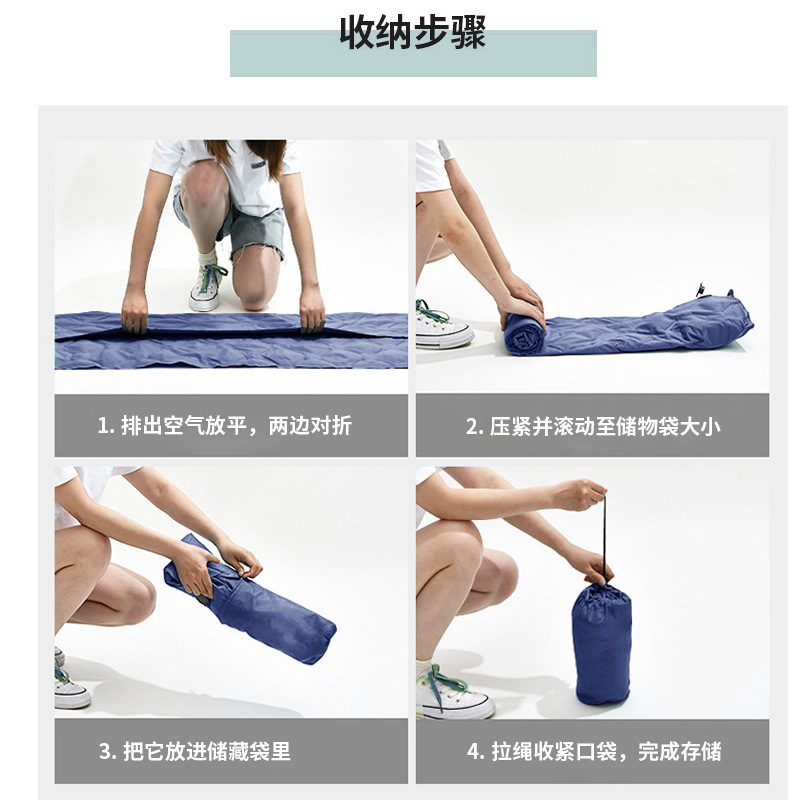 收纳步骤

1. 排出空气放平，两边对折

2. 压紧并滚动至储物袋大小

3. 把它放进储藏袋里

4. 拉绳收紧口袋，完成存储