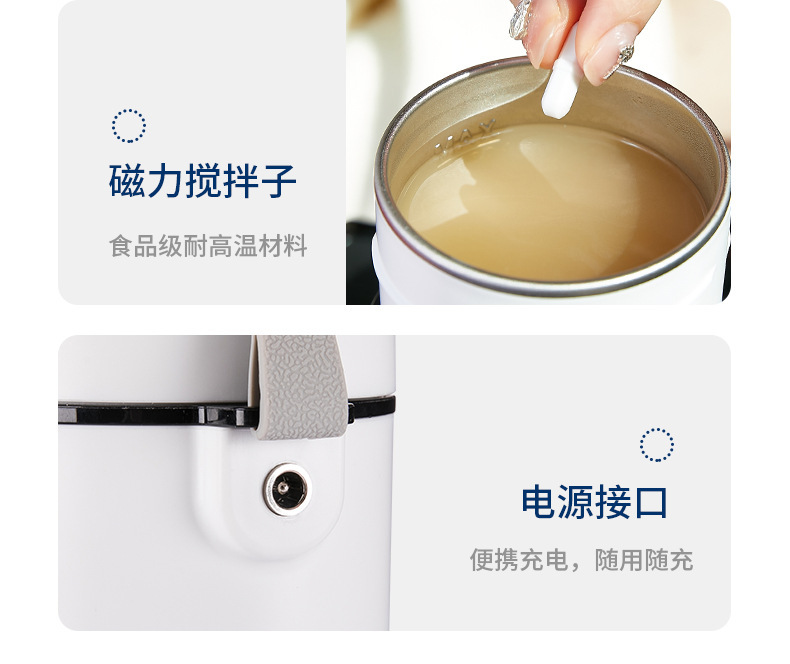 磁力搅拌子

食品级耐高温材料

MAX

电源接口

便携充电，随用随充