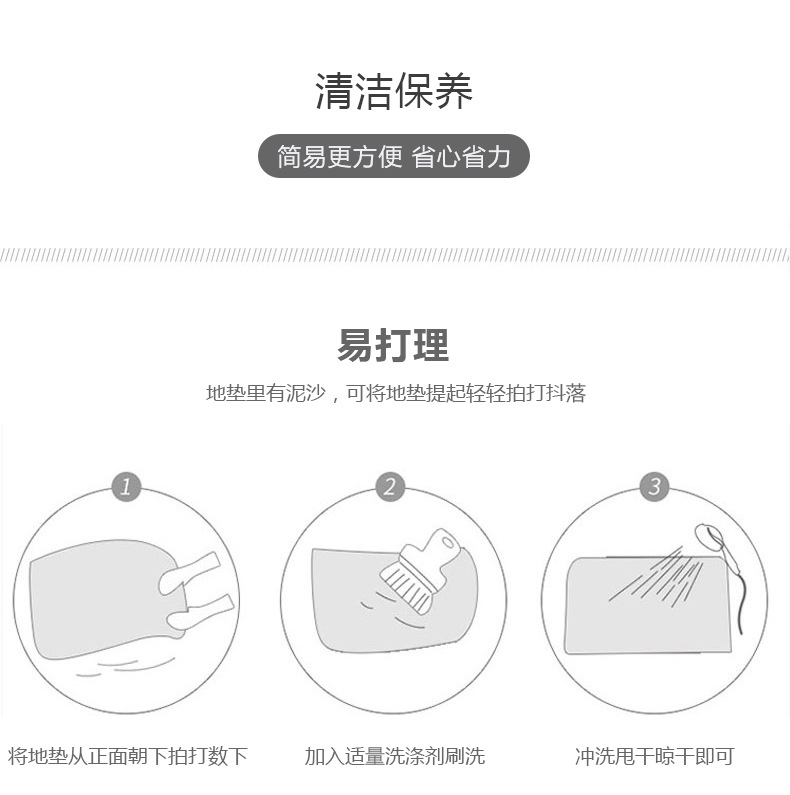 清洁保养

简易更方便 省心省力

易打理

地垫里有泥沙，可将地垫提起轻轻拍打抖落

1

2

3

将地垫从正面朝下拍打数下

加入适量洗涤剂刷洗

冲洗甩干晾干即可