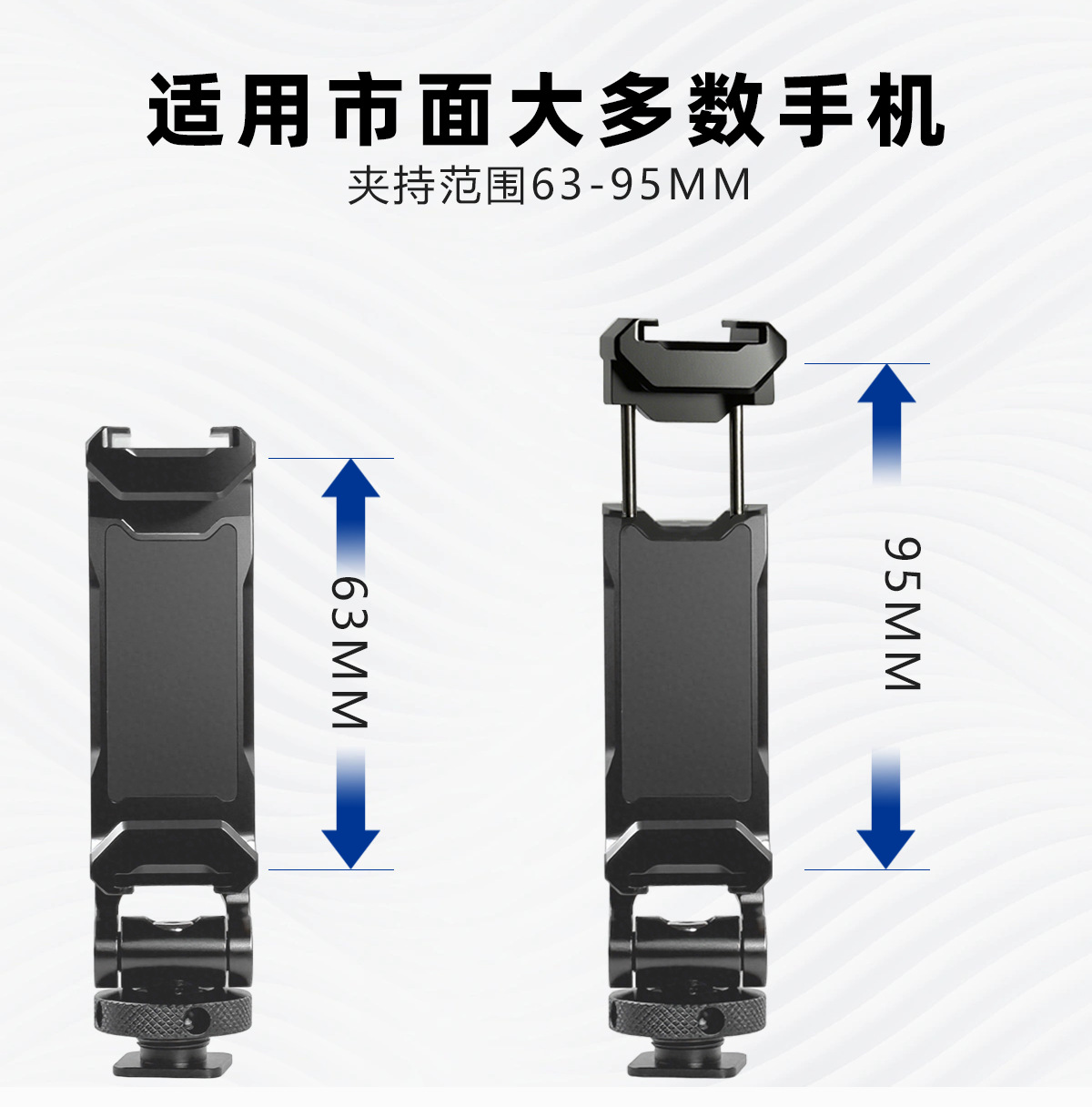 适用市面大多数手机
夹持范围63-95MM

63MM

95MM