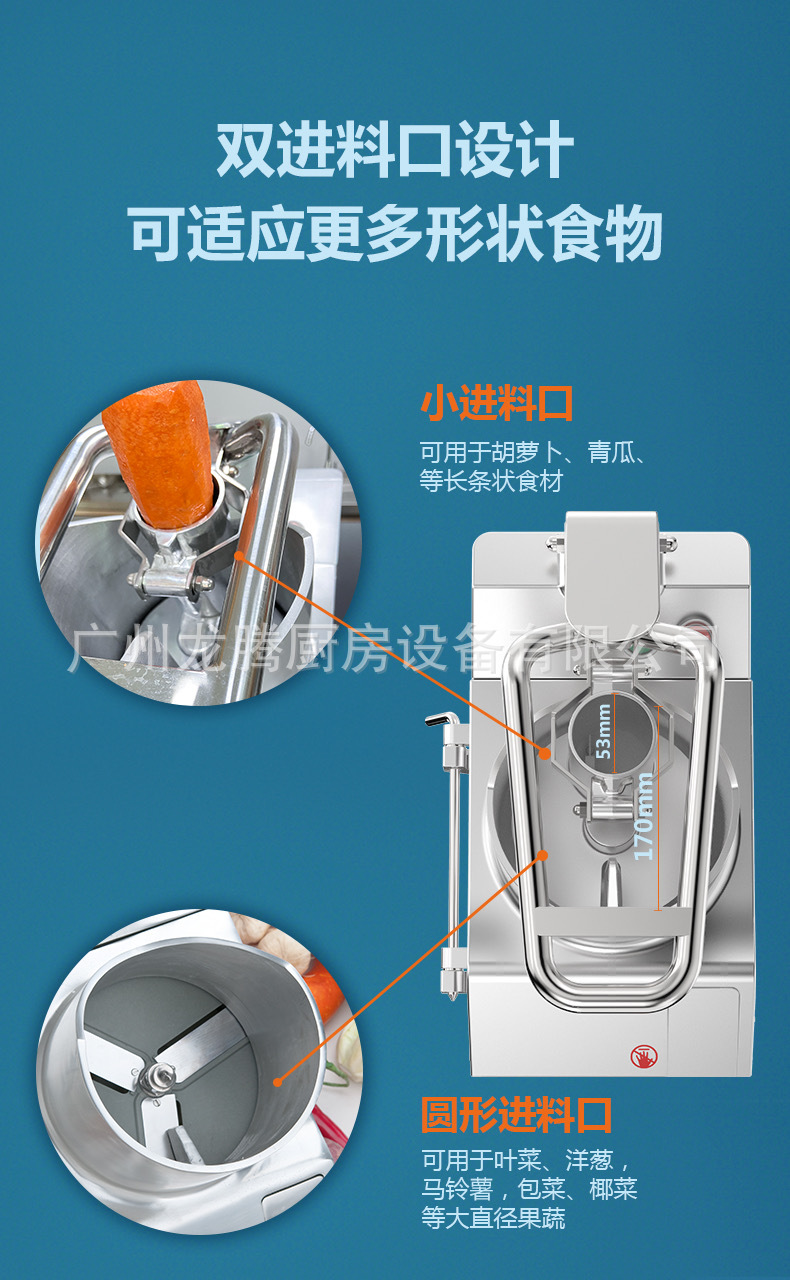 双进料口设计
可适应更多形状食物

小进料口
可用于胡萝卜、青瓜、等长条状食材

广州龙腾厨房设备有限公司

53mm
170mm

圆形进料口
可用于叶菜、洋葱，马铃薯，包菜、椰菜等大直径果蔬