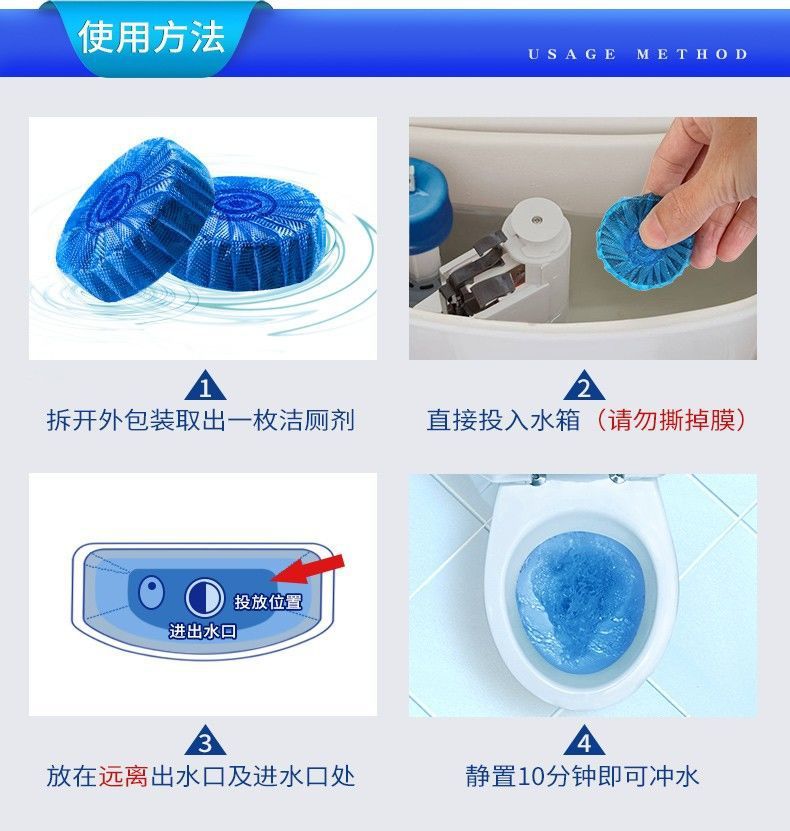 使用方法

USAGE METHOD

1
拆开外包装取出一枚洁厕剂

2
直接投入水箱（请勿撕掉膜）

投放位置
进出水口

3
放在远离出水口及进水口处

4
静置10分钟即可冲水