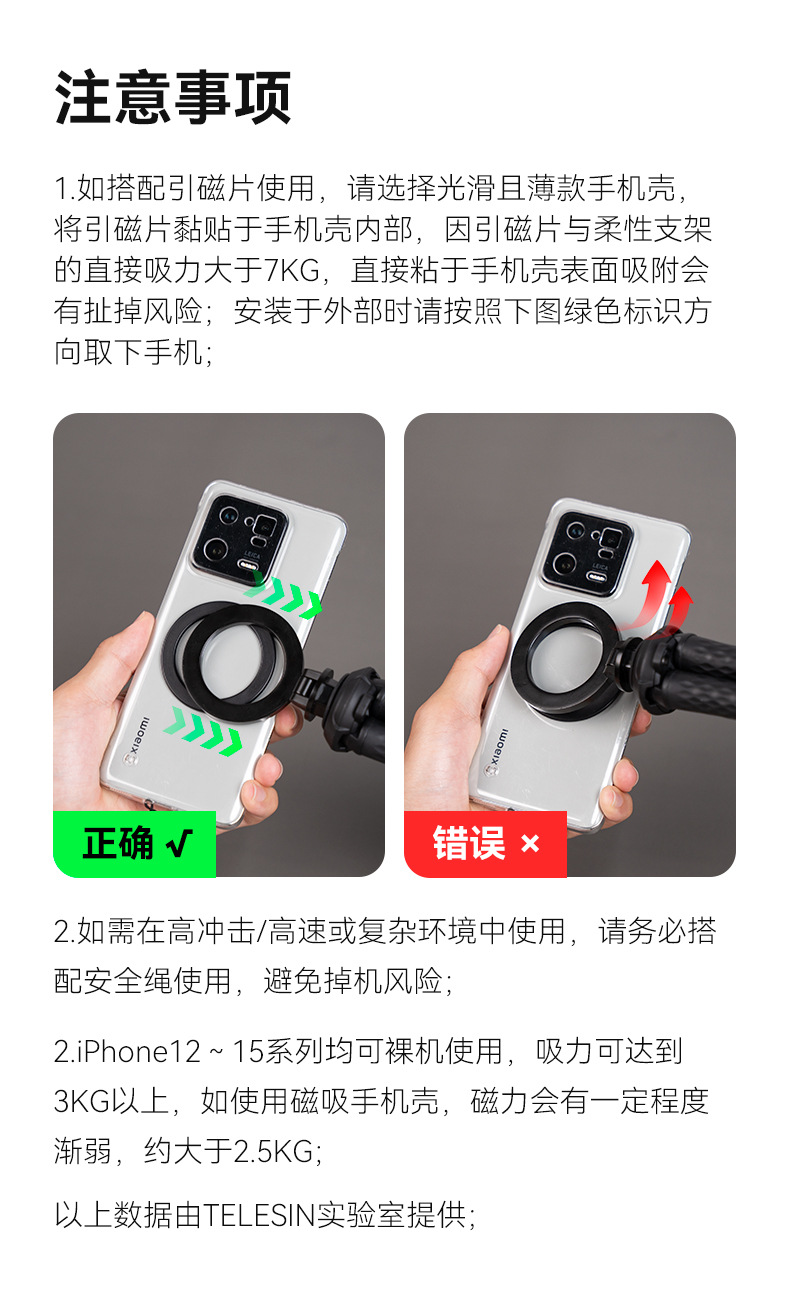 注意事项

1.如搭配引磁片使用，请选择光滑且薄款手机壳，将引磁片黏贴于手机壳内部，因引磁片与柔性支架的直接吸力大于7KG，直接粘于手机壳表面吸附会有扯掉风险；安装于外部时请按照下图绿色标识方向取下手机；

LEICA
xiaomi
正确 √

LEICA
xiaomi
错误 ×

2.如需在高冲击/高速或复杂环境中使用，请务必搭配安全绳使用，避免掉机风险；

2.iPhone12 ~ 15系列均可裸机使用，吸力可达到3KG以上，如使用磁吸手机壳，磁力会有一定程度渐弱，约大于2.5KG；

以上数据由TELESIN实验室提供；