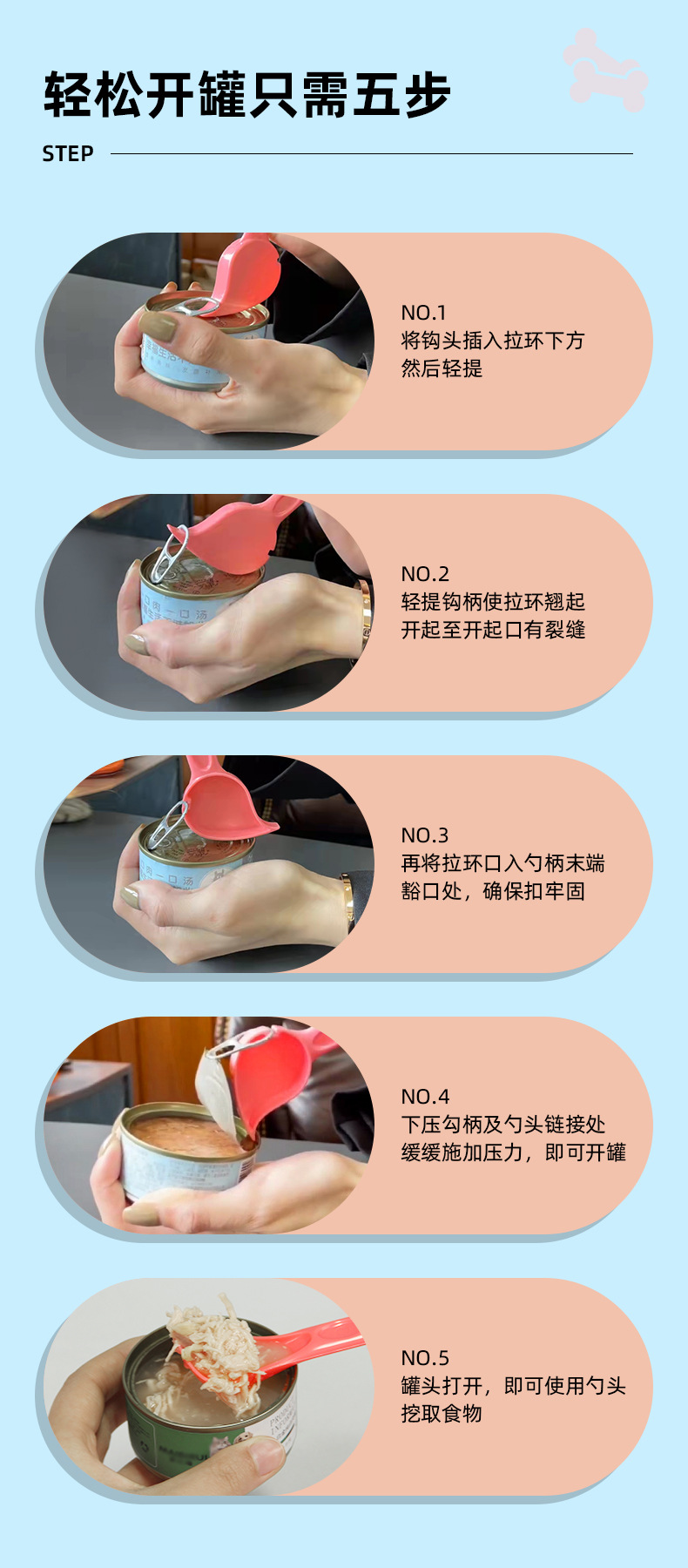 轻松开罐只需五步

STEP

NO.1
将钩头插入拉环下方
然后轻提

NO.2
轻提钩柄使拉环翘起
开起至开起口有裂缝

NO.3
再将拉环口入勺柄末端
豁口处，确保扣牢固

NO.4
下压勾柄及勺头链接处
缓缓施加压力，即可开罐

NO.5
罐头打开，即可使用勺头
挖取食物