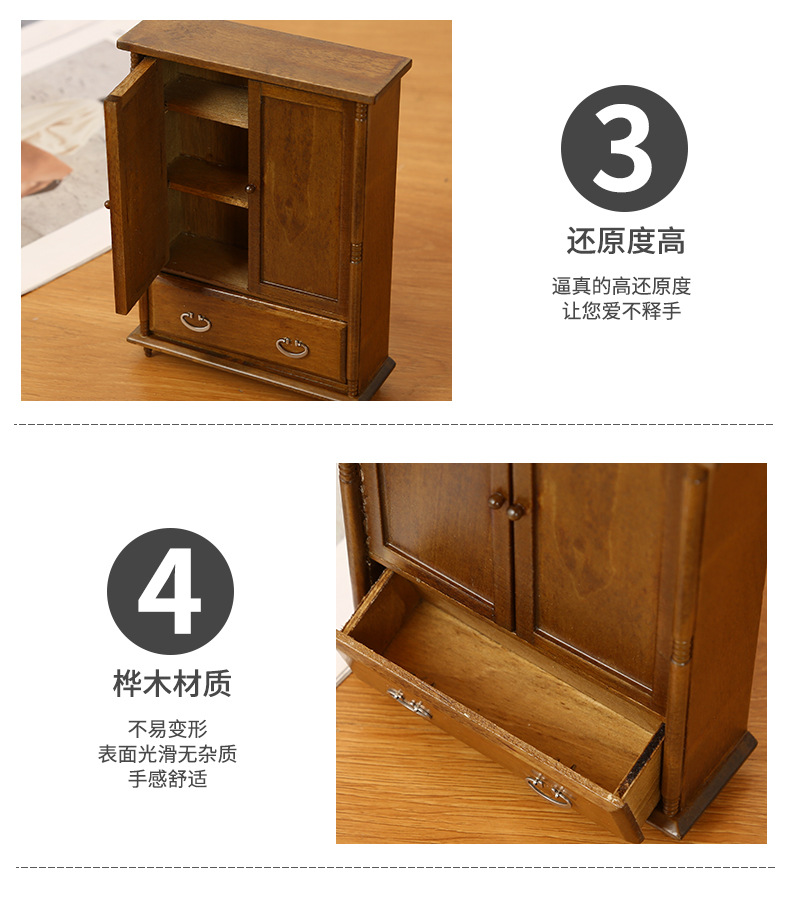 3

还原度高

逼真的高还原度
让您爱不释手

4

桦木材质

不易变形
表面光滑无杂质
手感舒适