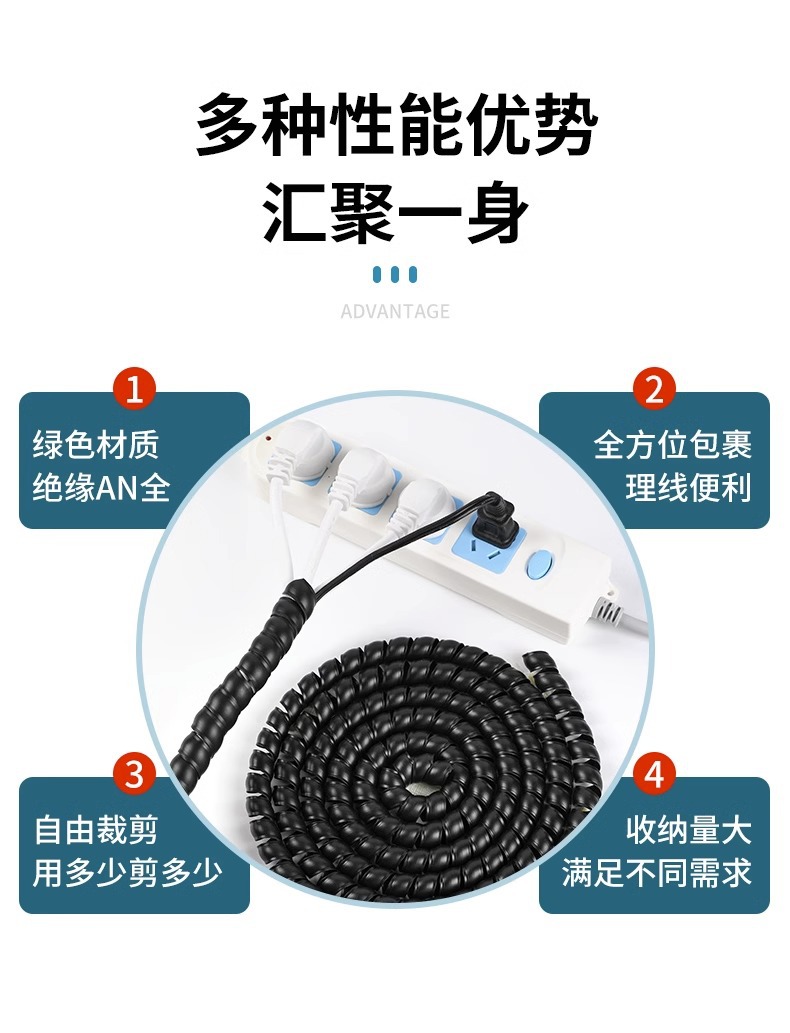 多种性能优势
汇聚一身

ADVANTAGE

1
绿色材质
绝缘AN全

2
全方位包裹
理线便利

3
自由裁剪
用多少剪多少

4
收纳量大
满足不同需求