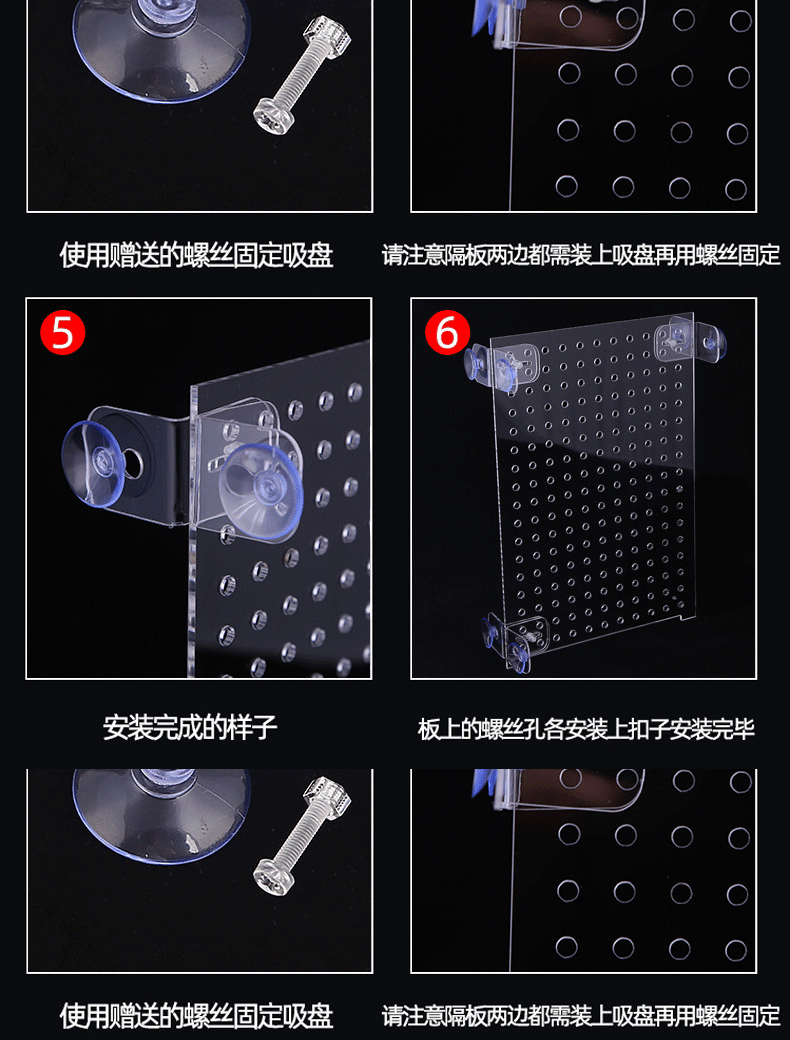 使用赠送的螺丝固定吸盘

请注意隔板两边都需装上吸盘再用螺丝固定

5

6

安装完成的样子

板上的螺丝孔各安装上扣子安装完毕

使用赠送的螺丝固定吸盘

请注意隔板两边都需装上吸盘再用螺丝固定