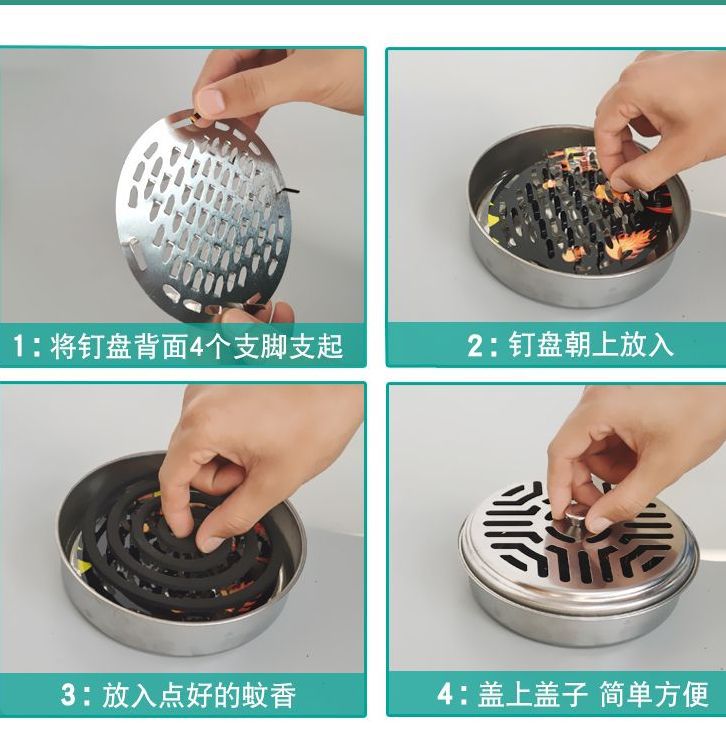 1：将钉盘背面4个支脚支起

2：钉盘朝上放入

3：放入点好的蚊香

4：盖上盖子 简单方便