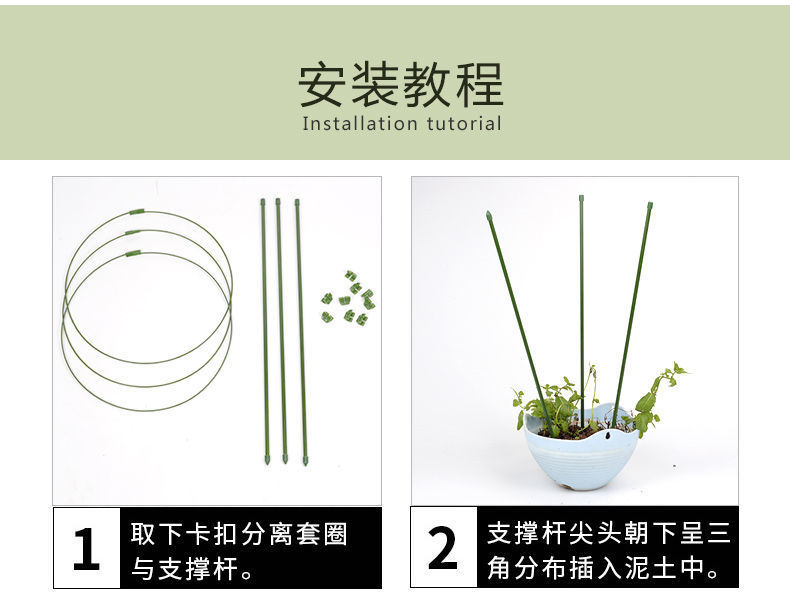 安装教程
Installation tutorial

1

取下卡扣分离套圈与支撑杆。

2

支撑杆尖头朝下呈三角分布插入泥土中。