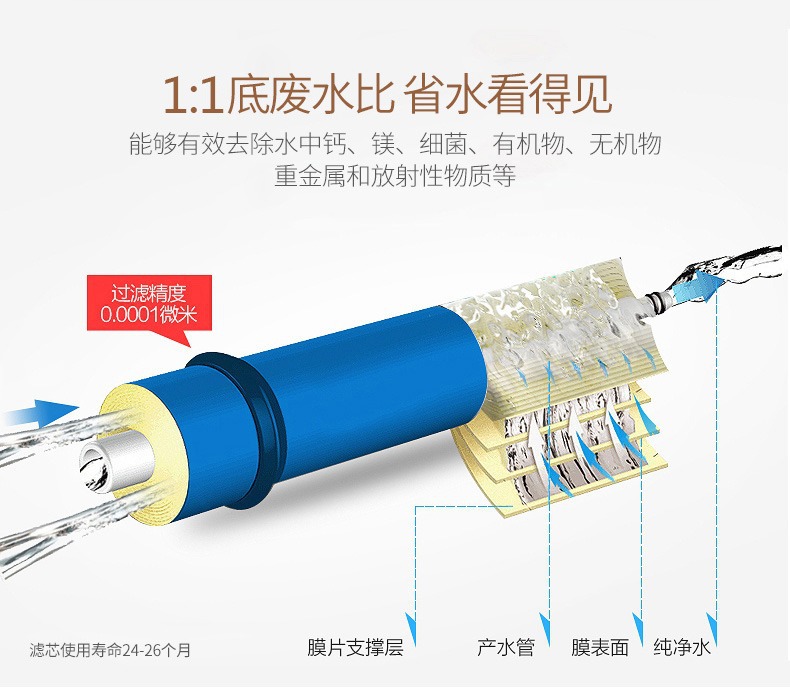 1:1底废水比 省水看得见

能够有效去除水中钙、镁、细菌、有机物、无机物
重金属和放射性物质等

过滤精度
0.0001微米

滤芯使用寿命24-26个月

膜片支撑层

产水管

膜表面

纯净水