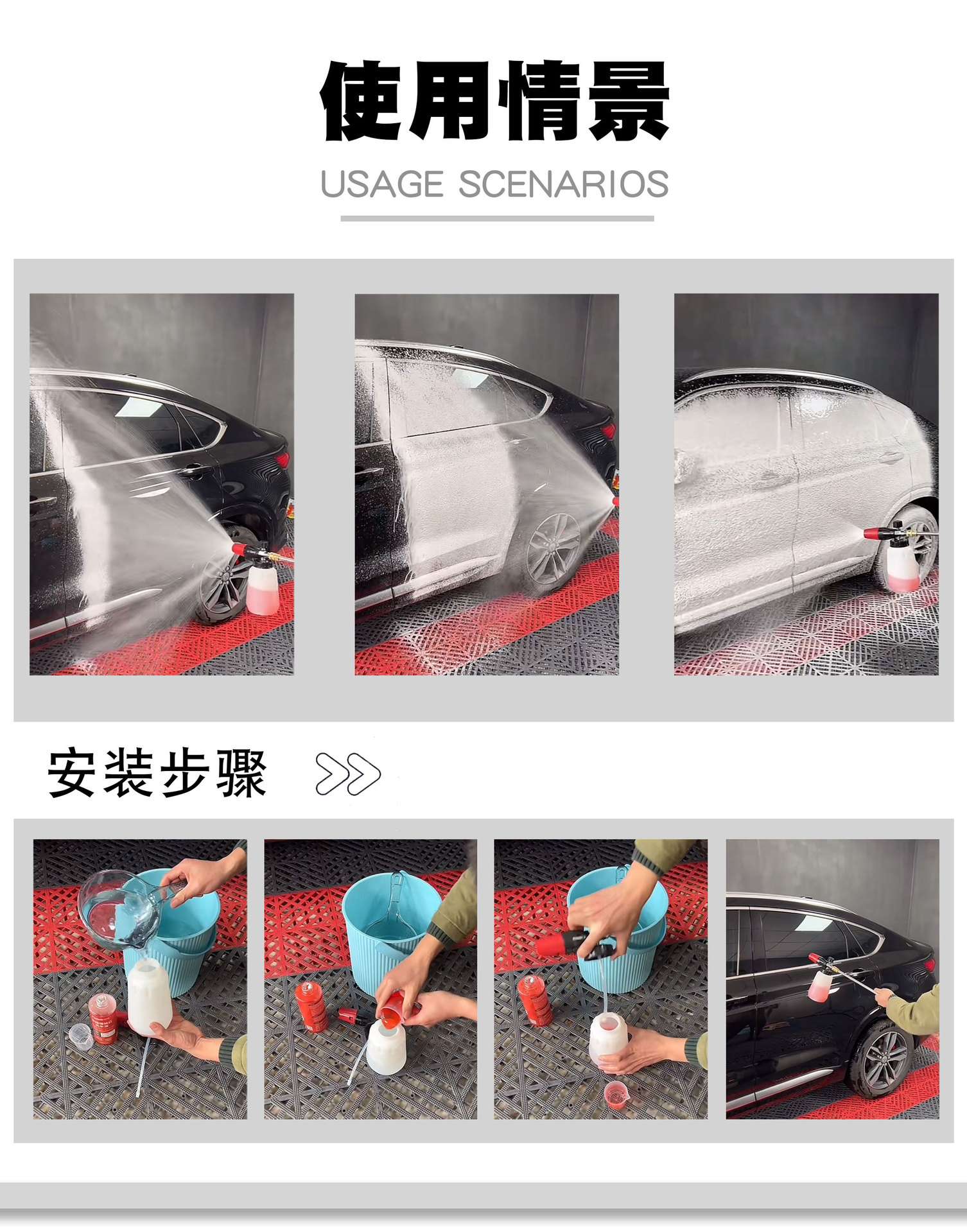 使用情景

USAGE SCENARIOS

安装步骤