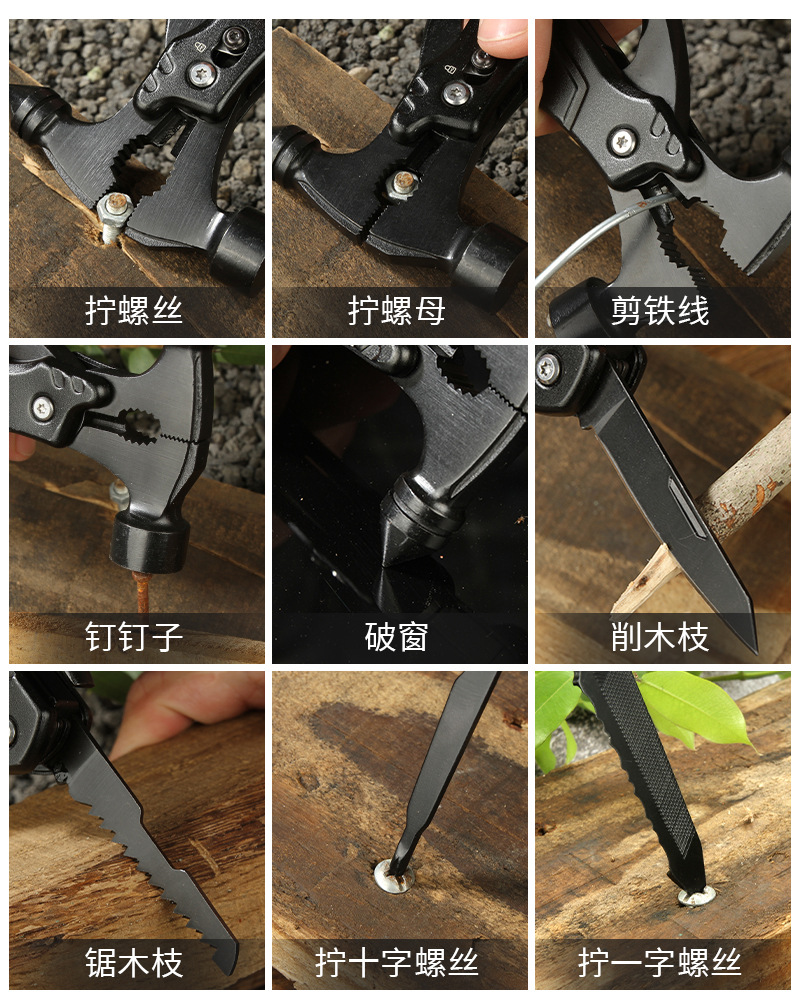 拧螺丝

拧螺母

剪铁线

钉钉子

破窗

削木枝

锯木枝

拧十字螺丝

拧一字螺丝