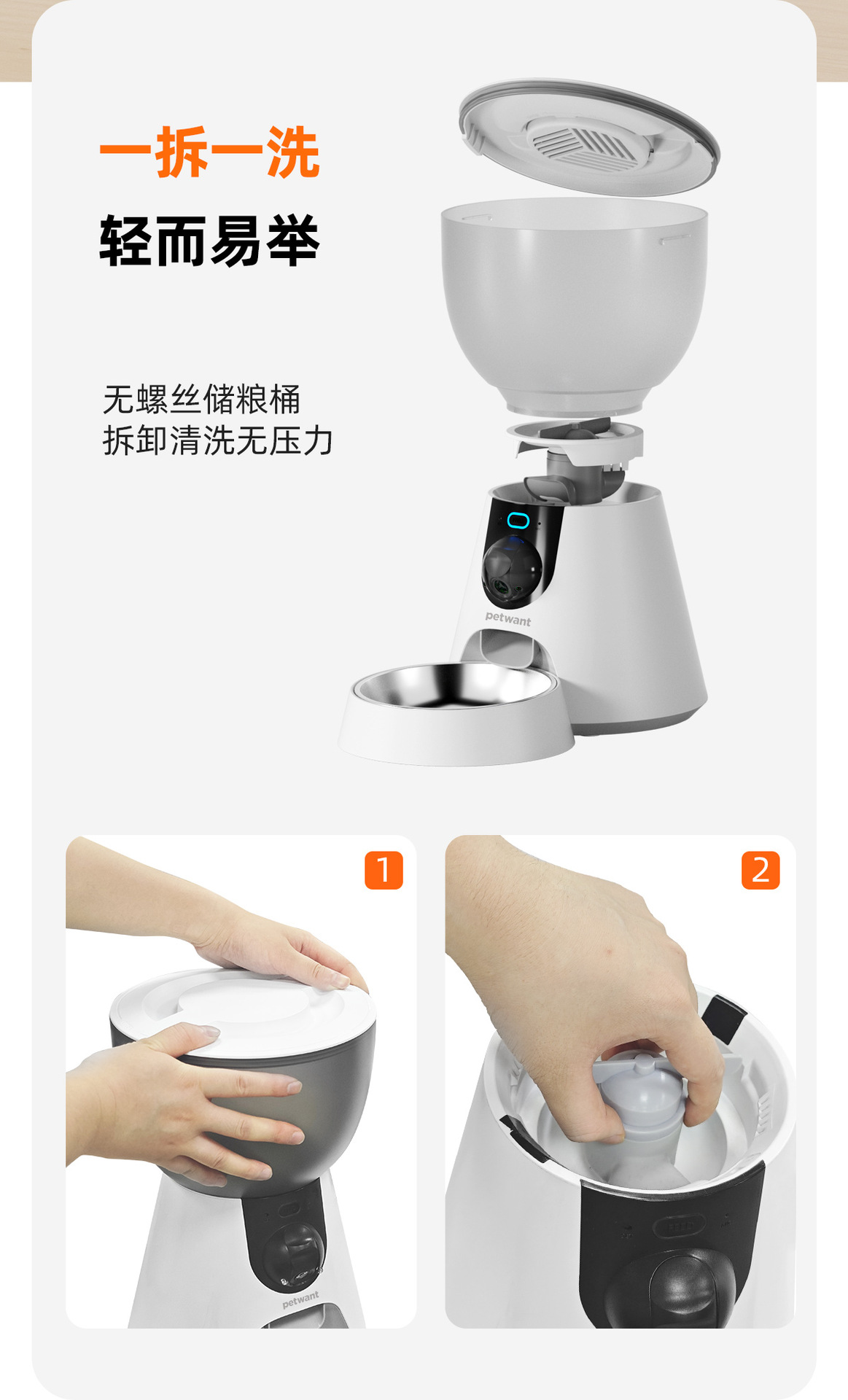 一拆一洗
轻而易举

无螺丝储粮桶
拆卸清洗无压力

petwant

1

petwant

2