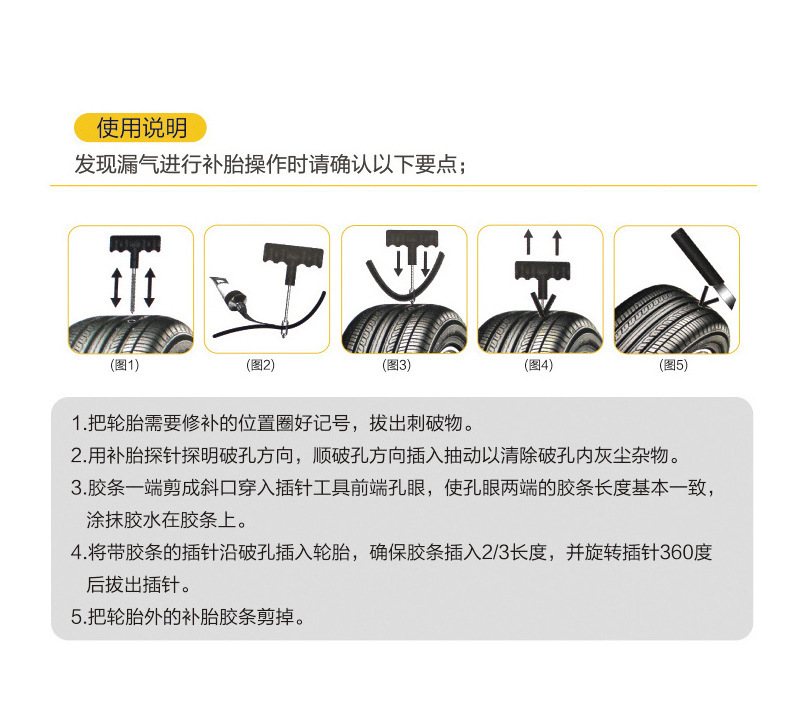 使用说明

发现漏气进行补胎操作时请确认以下要点；

(图1)

(图2)

(图3)

(图4)

(图5)

1.把轮胎需要修补的位置圈好记号，拔出刺破物。

2.用补胎探针探明破孔方向，顺破孔方向插入抽动以清除破孔内灰尘杂物。

3.胶条一端剪成斜口穿入插针工具前端孔眼，使孔眼两端的胶条长度基本一致，涂抹胶水在胶条上。

4.将带胶条的插针沿破孔插入轮胎，确保胶条插入2/3长度，并旋转插针360度后拔出插针。

5.把轮胎外的补胎胶条剪掉。