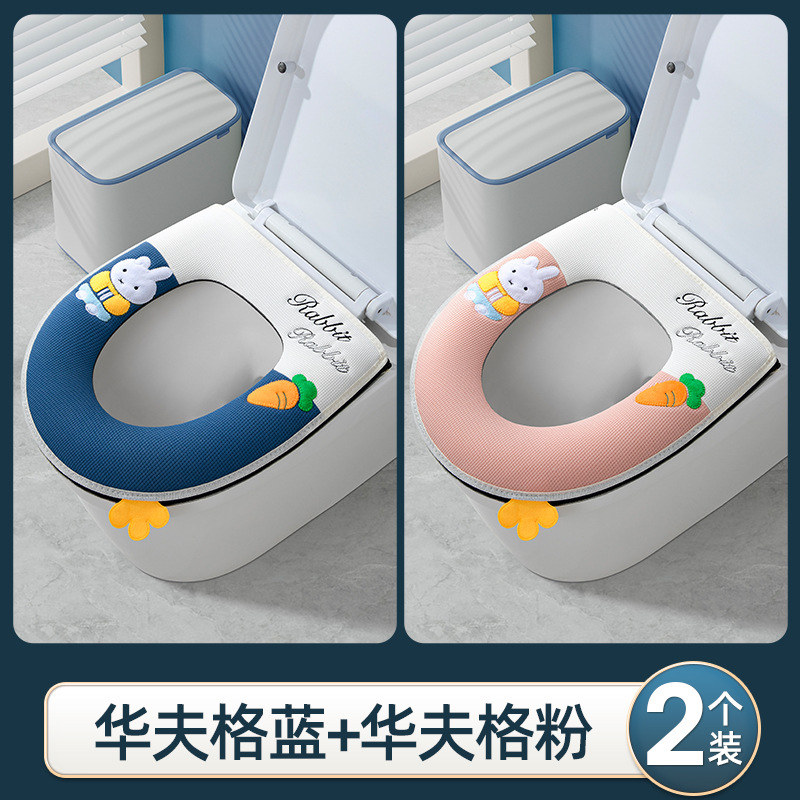 Rabbit
Rabbit

Rabbit
Rabbit

华夫格蓝+华夫格粉

2个装