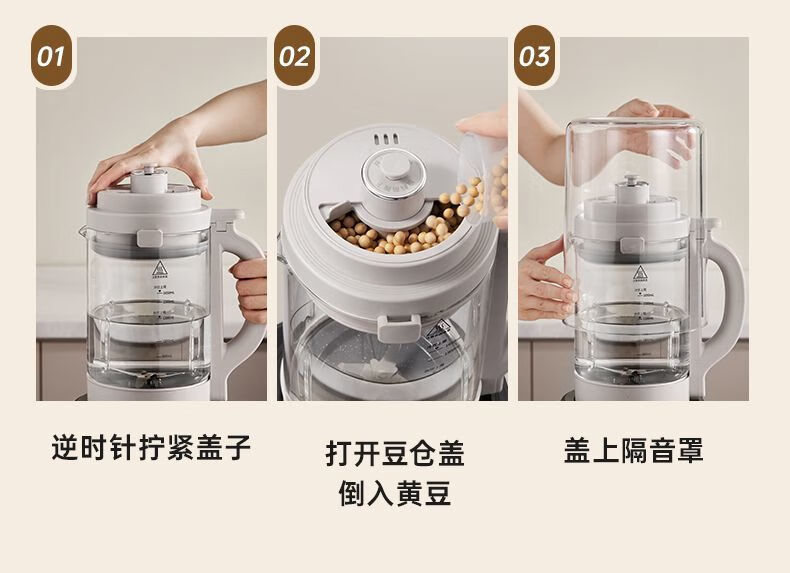 01

逆时针拧紧盖子

02

打开豆仓盖
倒入黄豆

03

盖上隔音罩