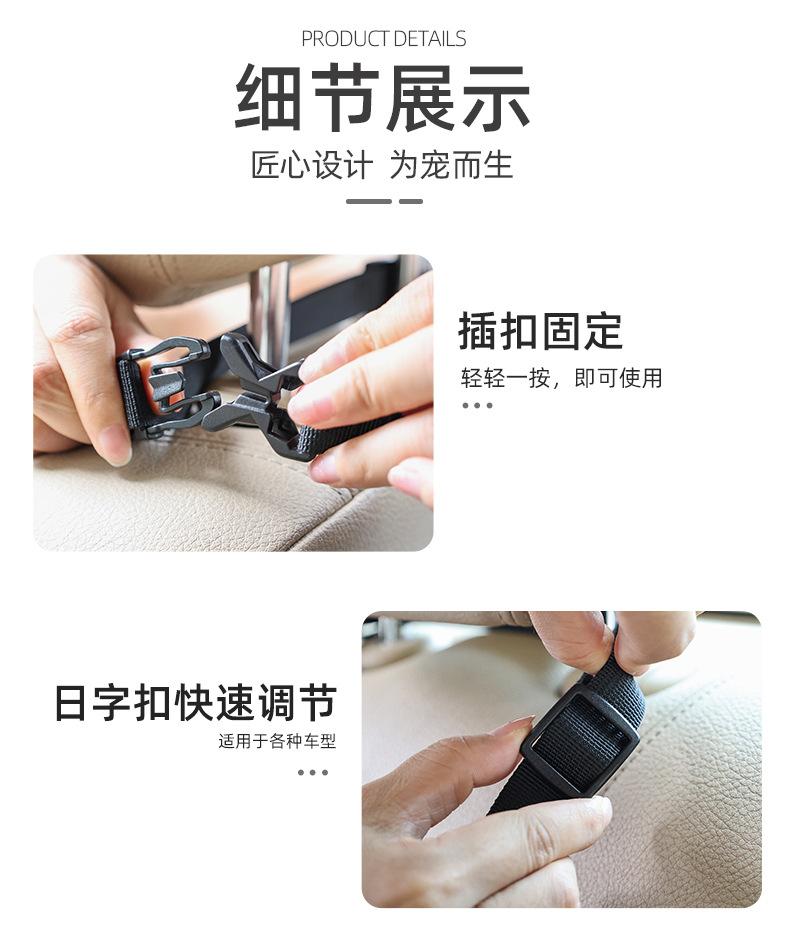 PRODUCT DETAILS

细节展示

匠心设计 为宠而生

插扣固定

轻轻一按，即可使用

日字扣快速调节

适用于各种车型