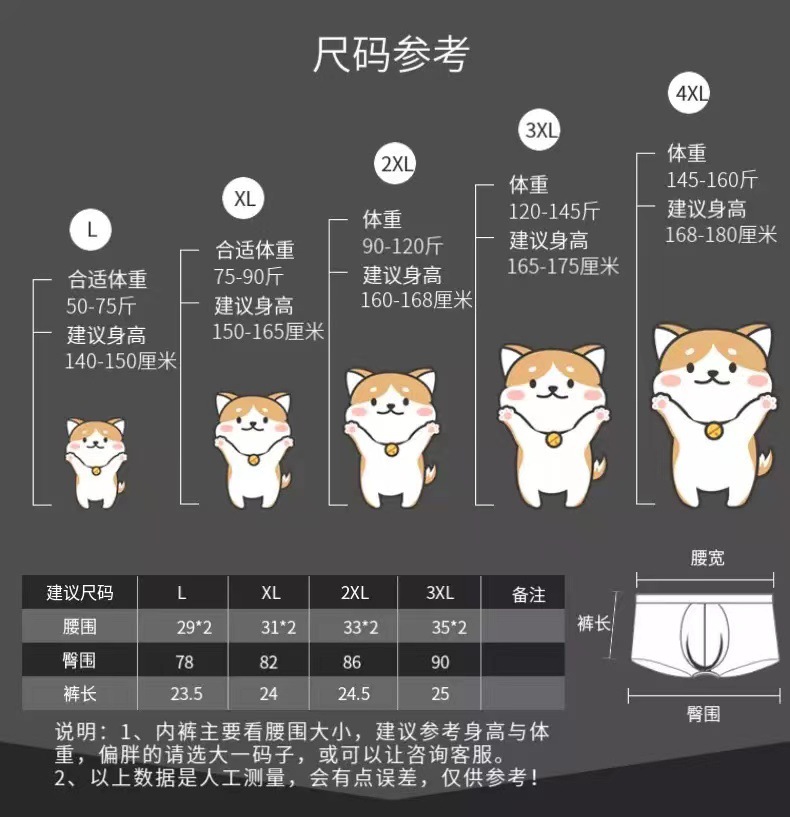 尺码参考

L
合适体重
50-75斤
建议身高
140-150厘米

XL
合适体重
75-90斤
建议身高
150-165厘米

2XL
体重
90-120斤
建议身高
160-168厘米

3XL
体重
120-145斤
建议身高
165-175厘米

4XL
体重
145-160斤
建议身高
168-180厘米

| 建议尺码 | L | XL | 2XL | 3XL | 备注 |
|---|---|---|---|---|---|
| 腰围 | 29*2 | 31*2 | 33*2 | 35*2 | |
| 臀围 | 78 | 82 | 86 | 90 | |
| 裤长 | 23.5 | 24 | 24.5 | 25 | |

腰宽
裤长
臀围

说明：1、内裤主要看腰围大小，建议参考身高与体重，偏胖的请选大一码子，或可以让咨询客服。
2、以上数据是人工测量，会有点误差，仅供参考！