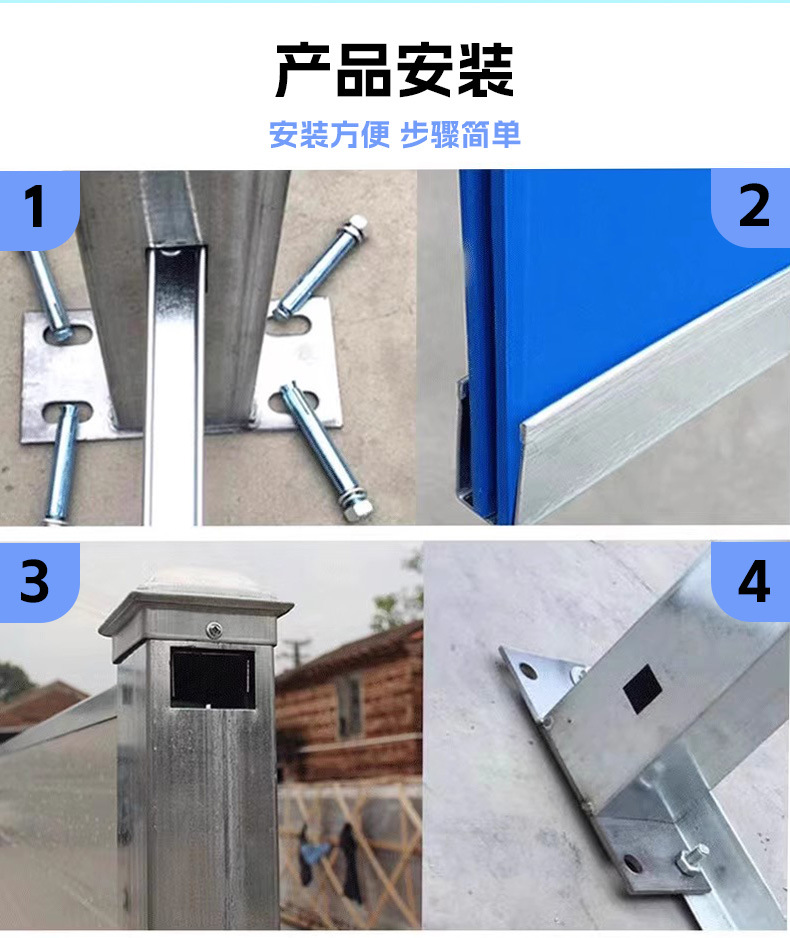 产品安装

安装方便 步骤简单

1

2

3

4