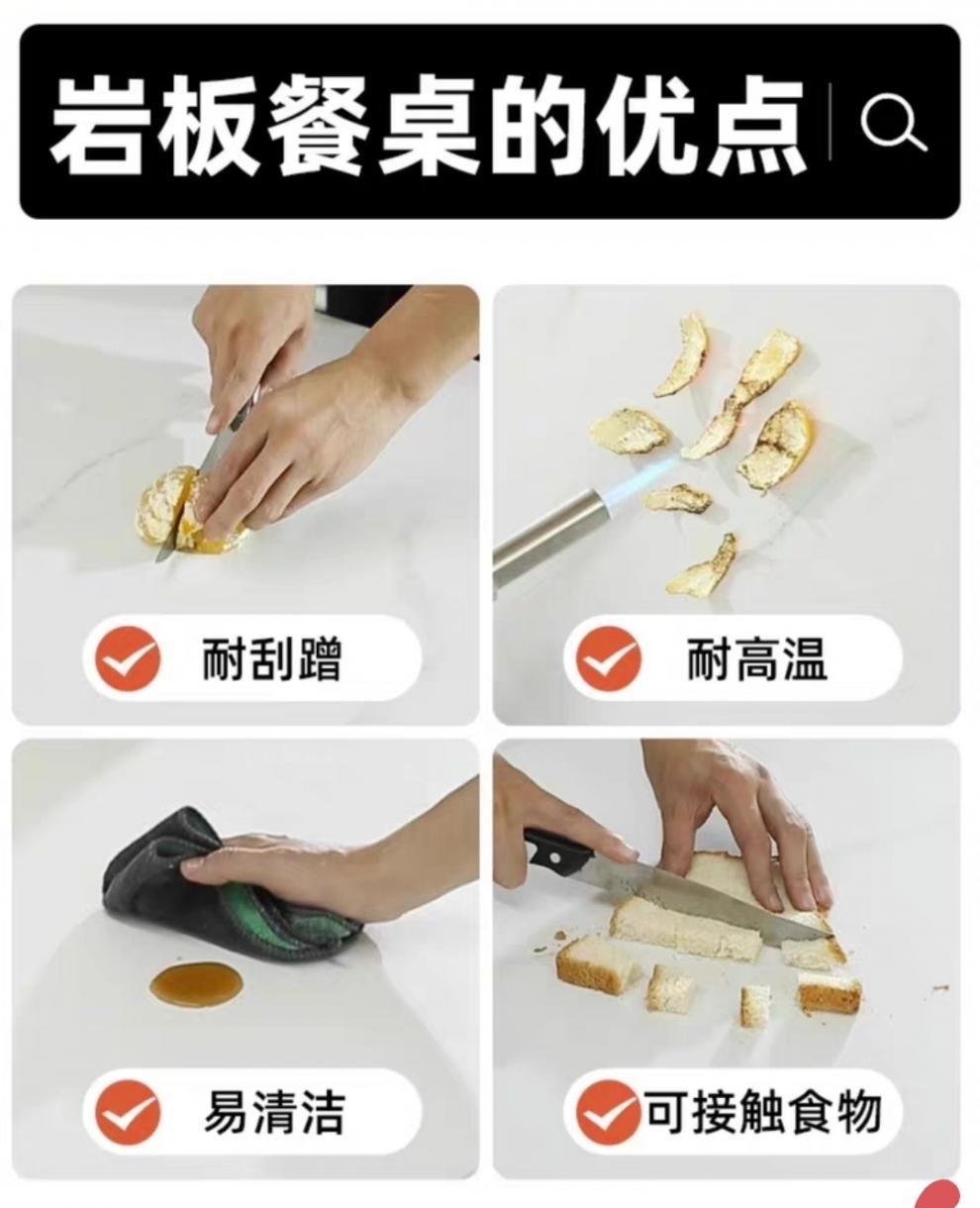 岩板餐桌的优点

耐刮蹭

耐高温

易清洁

可接触食物