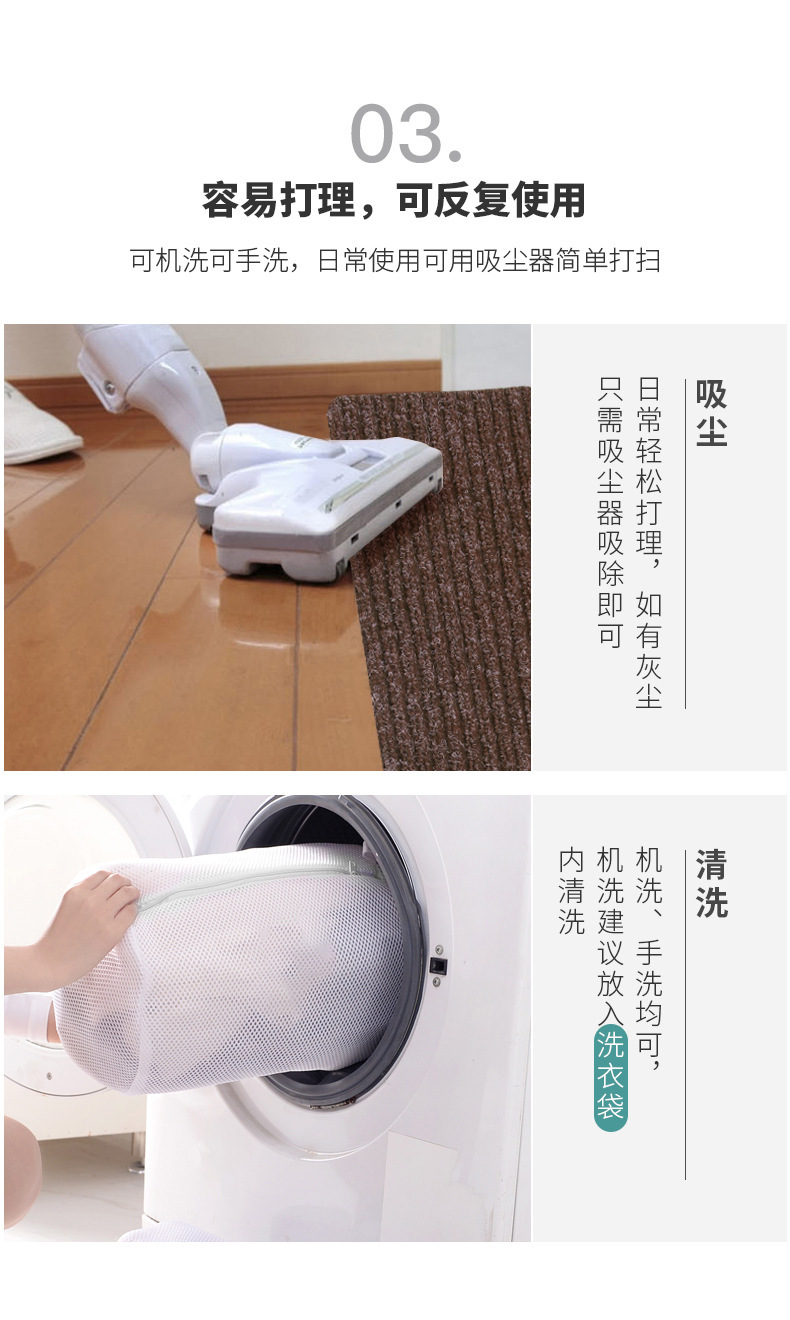 03.
容易打理，可反复使用
可机洗可手洗，日常使用可用吸尘器简单打扫

吸尘
日常轻松打理，如有灰尘只需吸尘器吸除即可

清洗
机洗、手洗均可，机洗建议放入洗衣袋内清洗