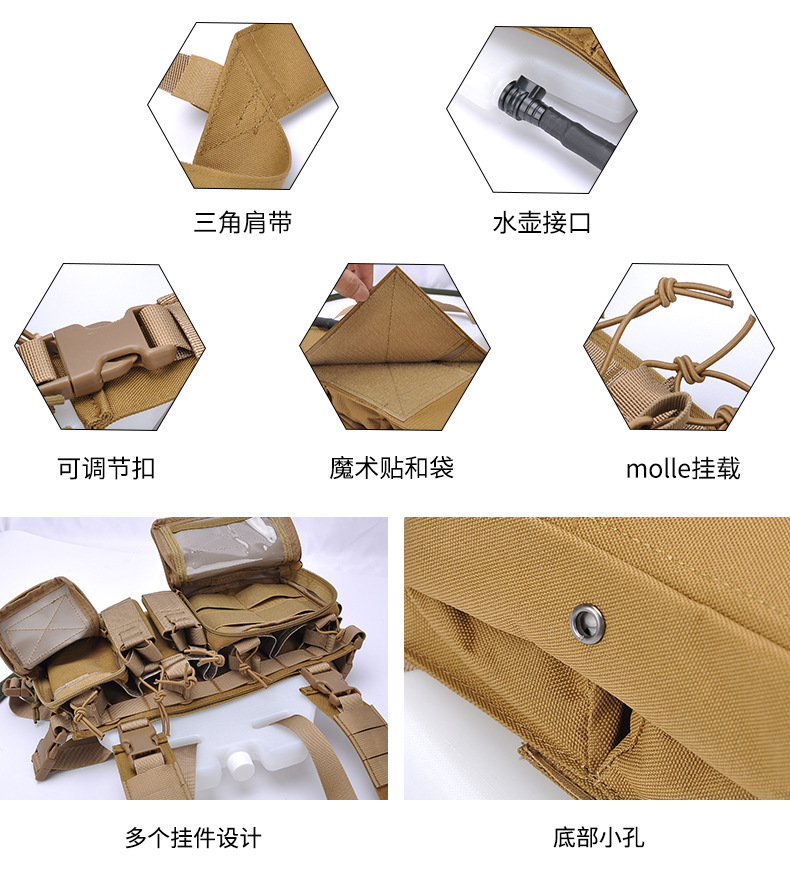 三角肩带

水壶接口

可调节扣

魔术贴和袋

molle挂载

多个挂件设计

底部小孔