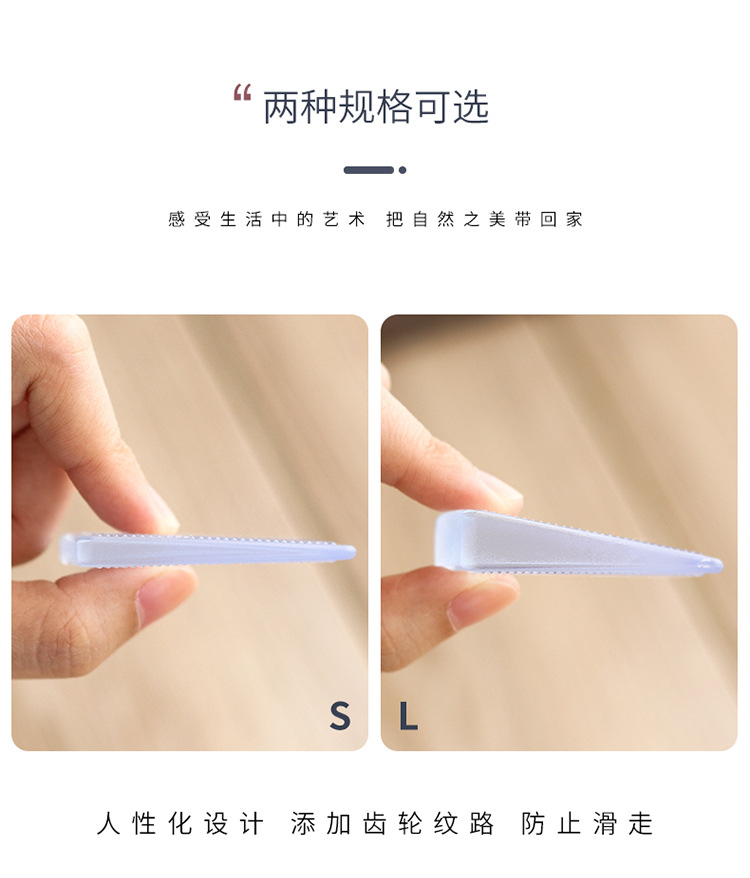 “ 两种规格可选

感受生活中的艺术 把自然之美带回家

S

L

人性化设计 添加齿轮纹路 防止滑走