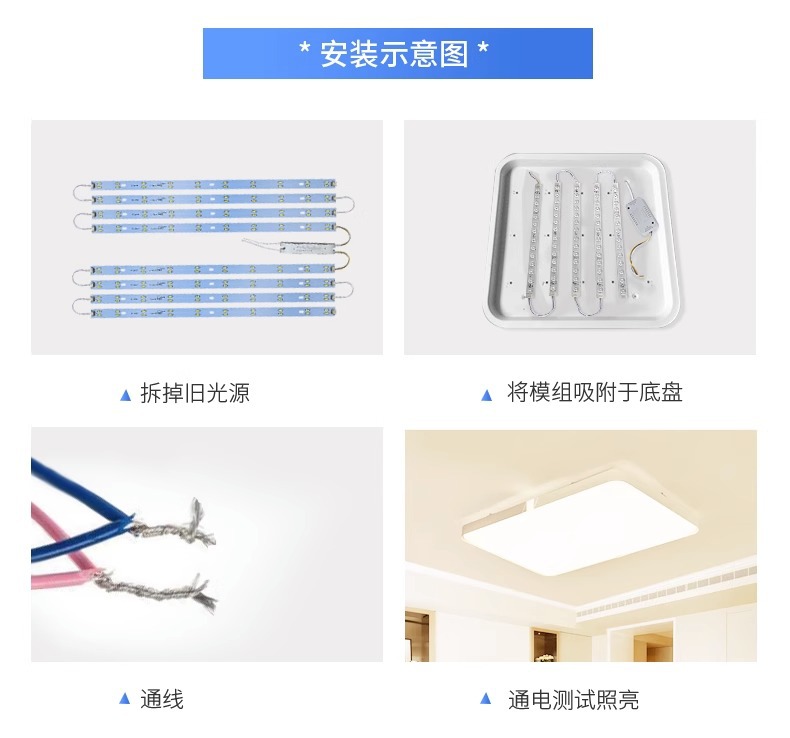 * 安装示意图 *

▲ 拆掉旧光源

▲ 将模组吸附于底盘

▲ 通线

▲ 通电测试照亮