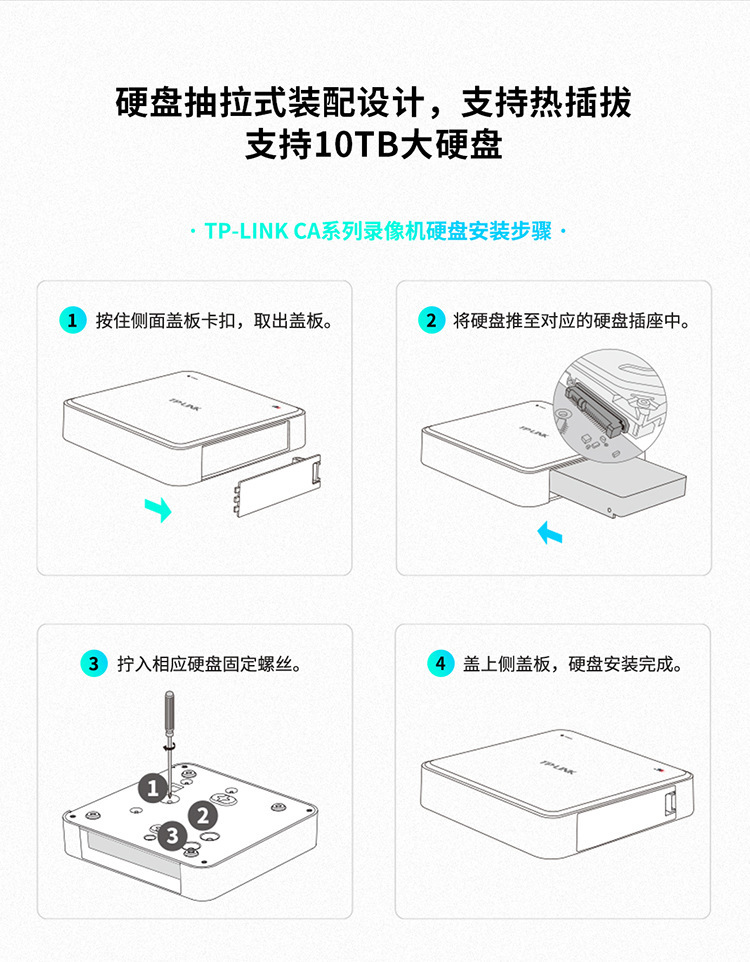 硬盘抽拉式装配设计，支持热插拔
支持10TB大硬盘

· TP-LINK CA系列录像机硬盘安装步骤 ·

1 按住侧面盖板卡扣，取出盖板。

TP-LINK

2 将硬盘推至对应的硬盘插座中。

TP-LINK

3 拧入相应硬盘固定螺丝。

1
2
3

4 盖上侧盖板，硬盘安装完成。

TP-LINK