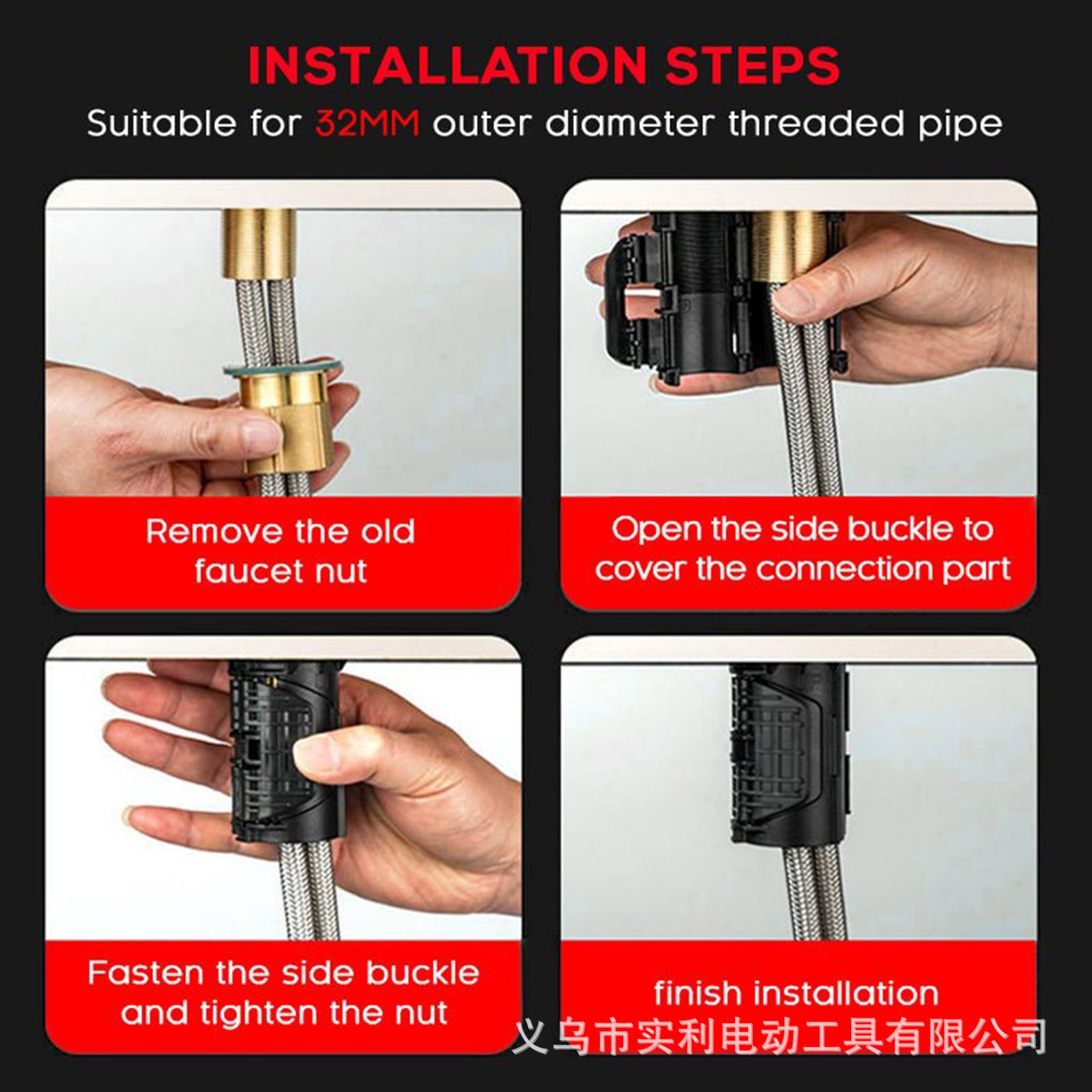 INSTALLATION STEPS

Suitable for 32MM outer diameter threaded pipe

Remove the old faucet nut

Open the side buckle to cover the connection part

Fasten the side buckle and tighten the nut

finish installation

义乌市实利电动工具有限公司