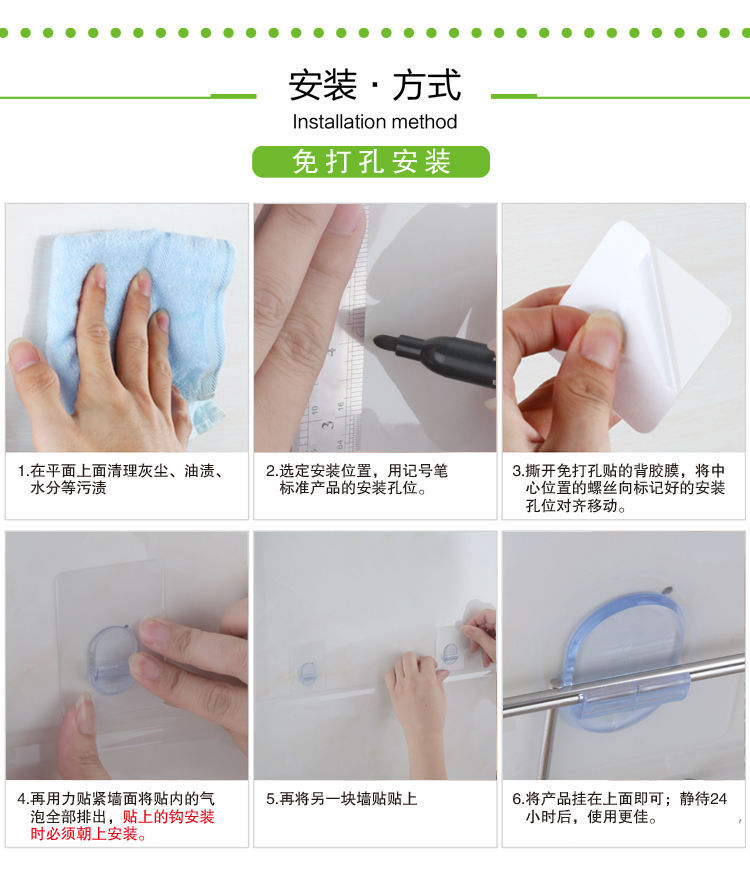 安装 · 方式

Installation method

免打孔安装

1.在平面上面清理灰尘、油渍、水分等污渍

2.选定安装位置，用记号笔标准产品的安装孔位。

3.撕开免打孔贴的背胶膜，将中心位置的螺丝向标记好的安装孔位对齐移动。

4.再用力贴紧墙面将贴内的气泡全部排出，贴上的钩安装时必须朝上安装。

5.再将另一块墙贴贴上

6.将产品挂在上面即可；静待24小时后，使用更佳。