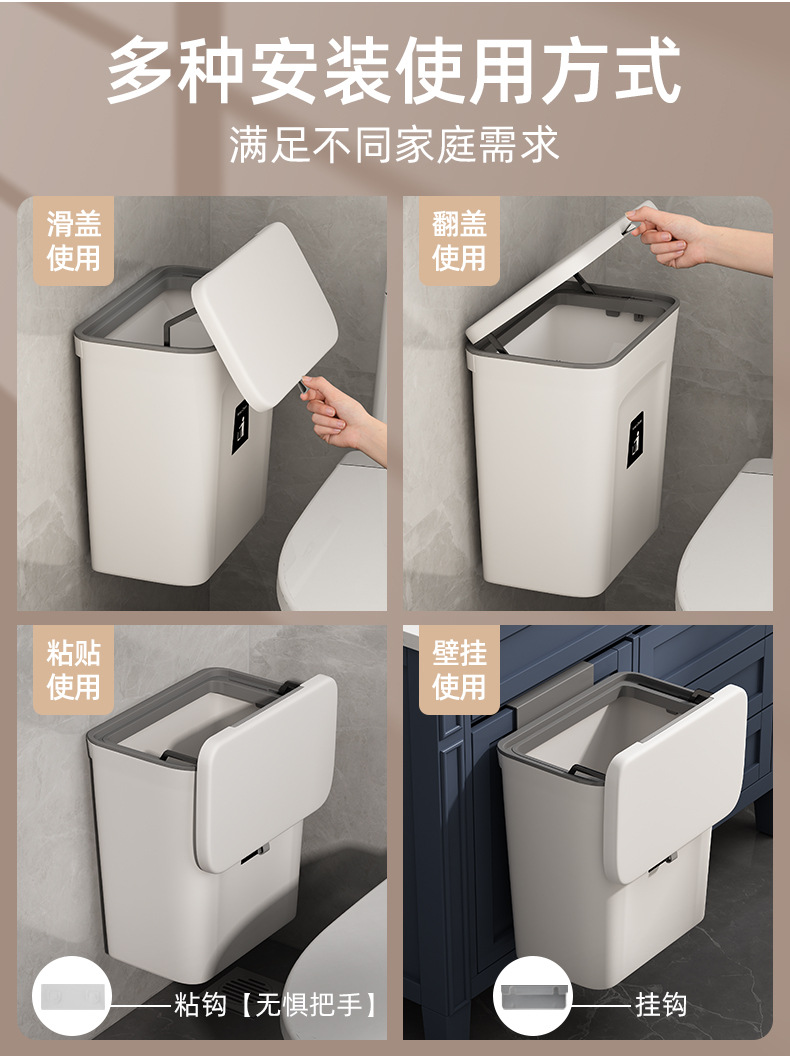 多种安装使用方式

满足不同家庭需求

滑盖使用

翻盖使用

粘贴使用

壁挂使用

粘钩【无惧把手】

挂钩